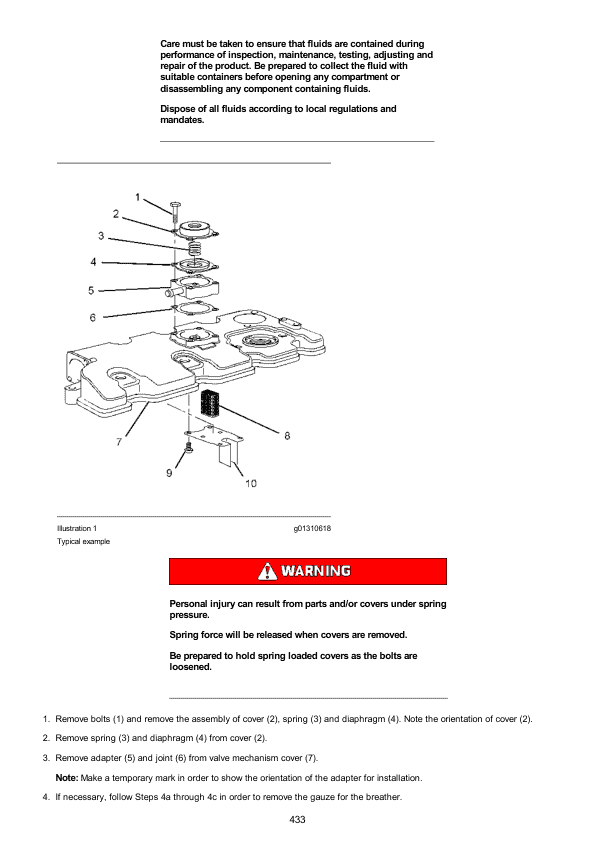 Care must be taken to ensure that fluids are contained during performance of inspection, maintenance, testing, adjusting and repair of the product. Be prepared to collect the fluid with suitable containers before opening any compartment or disassembling any component containing fluids.

Dispose of all fluids according to local regulations and mandates.

1
2
3
4
5
6
7
8
9
10

Illustration 1
g01310618
Typical example

WARNING

Personal injury can result from parts and/or covers under spring pressure.

Spring force will be released when covers are removed.

Be prepared to hold spring loaded covers as the bolts are loosened.

1. Remove bolts (1) and remove the assembly of cover (2), spring (3) and diaphragm (4). Note the orientation of cover (2).

2. Remove spring (3) and diaphragm (4) from cover (2).

3. Remove adapter (5) and joint (6) from valve mechanism cover (7).

Note: Make a temporary mark in order to show the orientation of the adapter for installation.

4. If necessary, follow Steps 4a through 4c in order to remove the gauze for the breather.

433