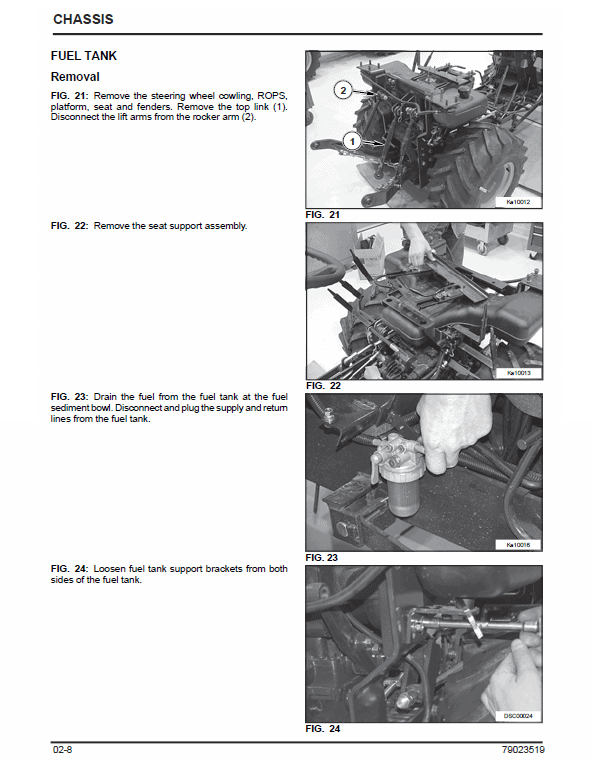 CHASSIS

FUEL TANK

Removal

FIG. 21: Remove the steering wheel cowling, ROPS, platform, seat and fenders. Remove the top link (1). Disconnect the lift arms from the rocker arm (2).

2

1

Ka10012

FIG. 21

FIG. 22: Remove the seat support assembly.

Ka10013

FIG. 22

FIG. 23: Drain the fuel from the fuel tank at the fuel sediment bowl. Disconnect and plug the supply and return lines from the fuel tank.

Ka10016

FIG. 23

FIG. 24: Loosen fuel tank support brackets from both sides of the fuel tank.

DSC00024

FIG. 24

02-8

79023519