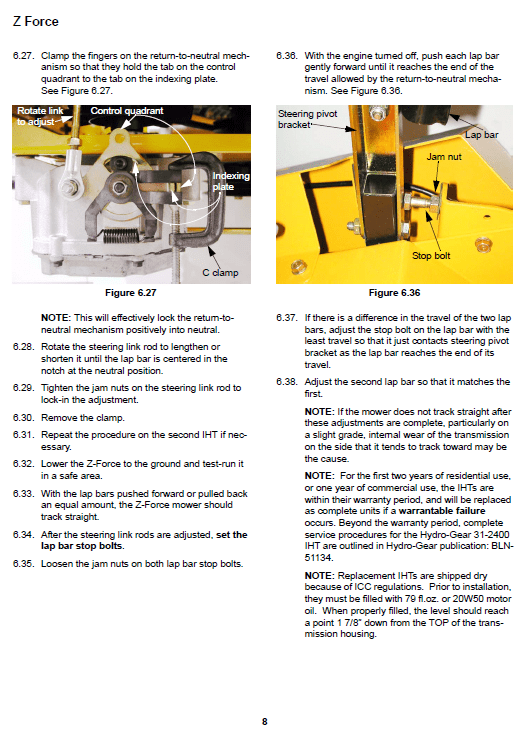 Z Force

6.27. Clamp the fingers on the return-to-neutral mechanism so that they hold the tab on the control quadrant to the tab on the indexing plate. See Figure 6.27.

Rotate link to adjust
Control quadrant
Indexing plate
C clamp

Figure 6.27

NOTE: This will effectively lock the return-to-neutral mechanism positively into neutral.

6.28. Rotate the steering link rod to lengthen or shorten it until the lap bar is centered in the notch at the neutral position.

6.29. Tighten the jam nuts on the steering link rod to lock-in the adjustment.

6.30. Remove the clamp.

6.31. Repeat the procedure on the second IHT if necessary.

6.32. Lower the Z-Force to the ground and test-run it in a safe area.

6.33. With the lap bars pushed forward or pulled back an equal amount, the Z-Force mower should track straight.

6.34. After the steering link rods are adjusted, set the lap bar stop bolts.

6.35. Loosen the jam nuts on both lap bar stop bolts.

6.36. With the engine turned off, push each lap bar gently forward until it reaches the end of the travel allowed by the return-to-neutral mechanism. See Figure 6.36.

Steering pivot bracket
Lap bar
Jam nut
Stop bolt

Figure 6.36

6.37. If there is a difference in the travel of the two lap bars, adjust the stop bolt on the lap bar with the least travel so that it just contacts steering pivot bracket as the lap bar reaches the end of its travel.

6.38. Adjust the second lap bar so that it matches the first.

NOTE: If the mower does not track straight after these adjustments are complete, particularly on a slight grade, internal wear of the transmission on the side that it tends to track toward may be the cause.

NOTE: For the first two years of residential use, or one year of commercial use, the IHTs are within their warranty period, and will be replaced as complete units if a warrantable failure occurs. Beyond the warranty period, complete service procedures for the Hydro-Gear 31-2400 IHT are outlined in Hydro-Gear publication: BLN-51134.

NOTE: Replacement IHTs are shipped dry because of ICC regulations. Prior to installation, they must be filled with 79 fl.oz. or 20W50 motor oil. When properly filled, the level should reach a point 1 7/8" down from the TOP of the transmission housing.

8