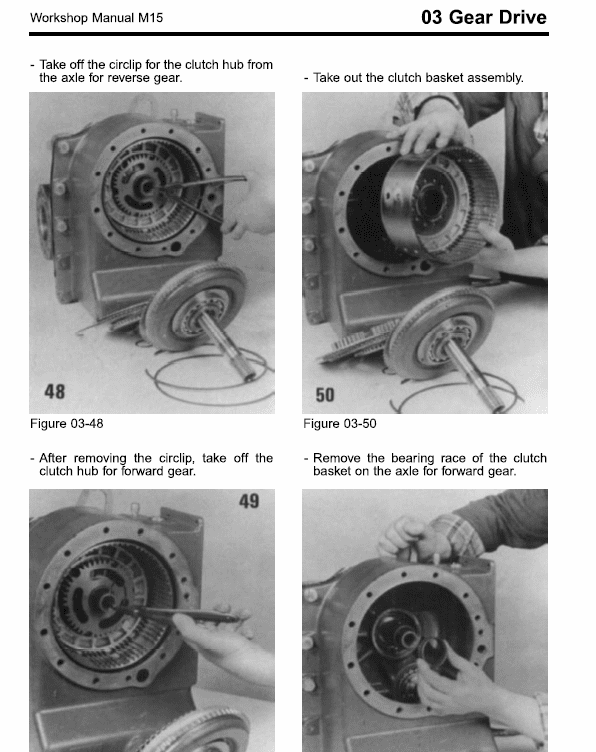 Workshop Manual M15

03 Gear Drive

- Take off the circlip for the clutch hub from the axle for reverse gear.

48

Figure 03-48

- After removing the circlip, take off the clutch hub for forward gear.

49

- Take out the clutch basket assembly.

50

Figure 03-50

- Remove the bearing race of the clutch basket on the axle for forward gear.