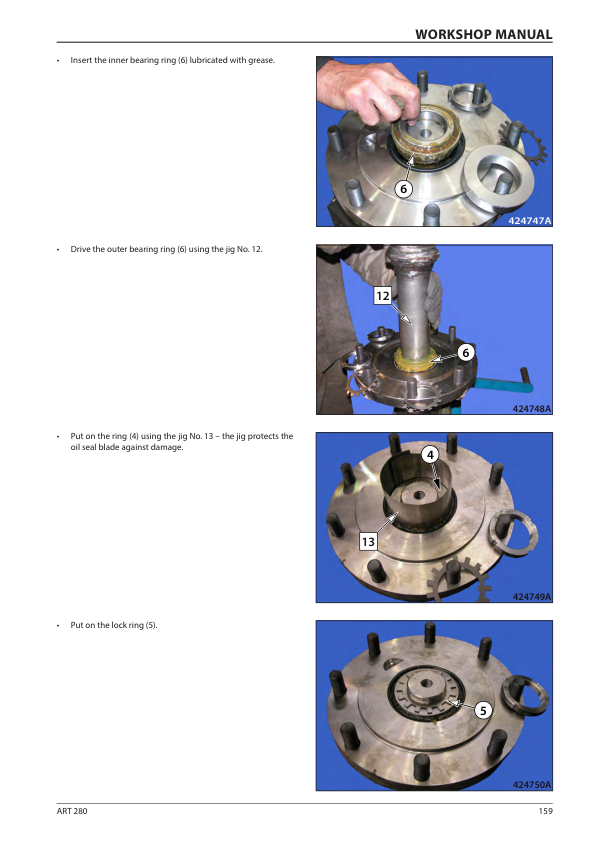 WORKSHOP MANUAL

• Insert the inner bearing ring (6) lubricated with grease.

6

424747A

• Drive the outer bearing ring (6) using the jig No. 12.

12

6

424748A

• Put on the ring (4) using the jig No. 13 – the jig protects the oil seal blade against damage.

4

13

424749A

• Put on the lock ring (5).

5

424750A

ART 280

159