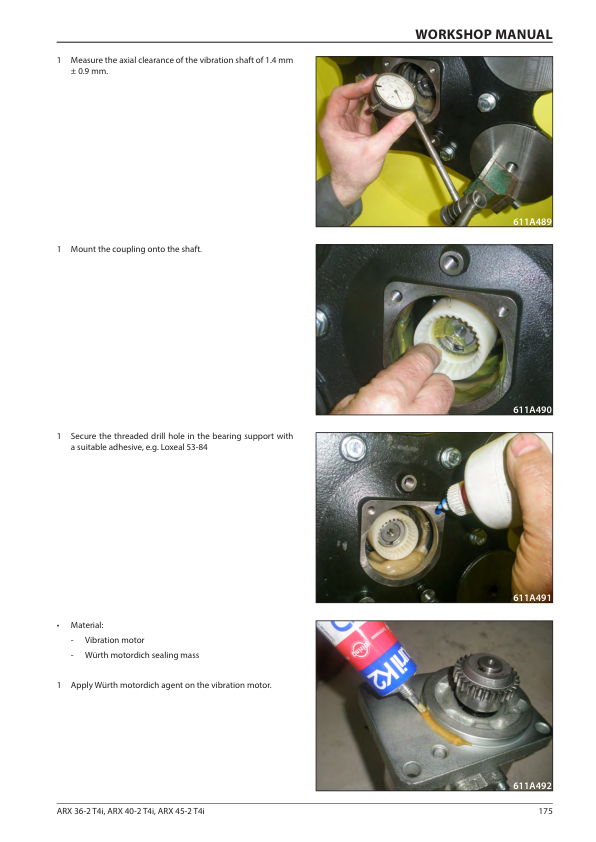 WORKSHOP MANUAL

1 Measure the axial clearance of the vibration shaft of 1.4 mm ± 0.9 mm.

611A489

1 Mount the coupling onto the shaft.

611A490

1 Secure the threaded drill hole in the bearing support with a suitable adhesive, e.g. Loxeal 53-84

611A491

• Material:

- Vibration motor

- Würth motordich sealing mass

1 Apply Würth motordich agent on the vibration motor.

611A492

ARX 36-2 T4i, ARX 40-2 T4i, ARX 45-2 T4i

175