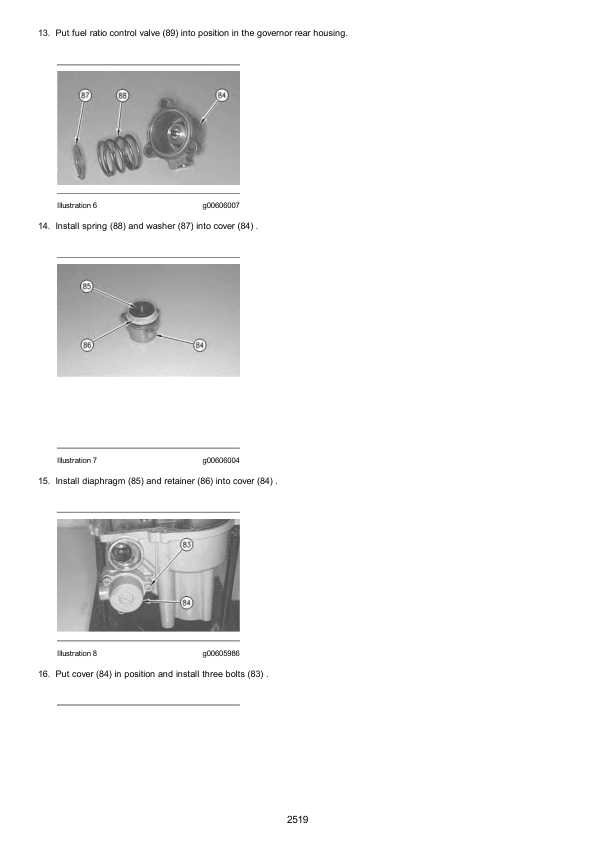 13. Put fuel ratio control valve (89) into position in the governor rear housing.

87

88

84

Illustration 6 g00606007

14. Install spring (88) and washer (87) into cover (84) .

85

86

84

Illustration 7 g00606004

15. Install diaphragm (85) and retainer (86) into cover (84) .

83

84

Illustration 8 g00605986

16. Put cover (84) in position and install three bolts (83) .

2519