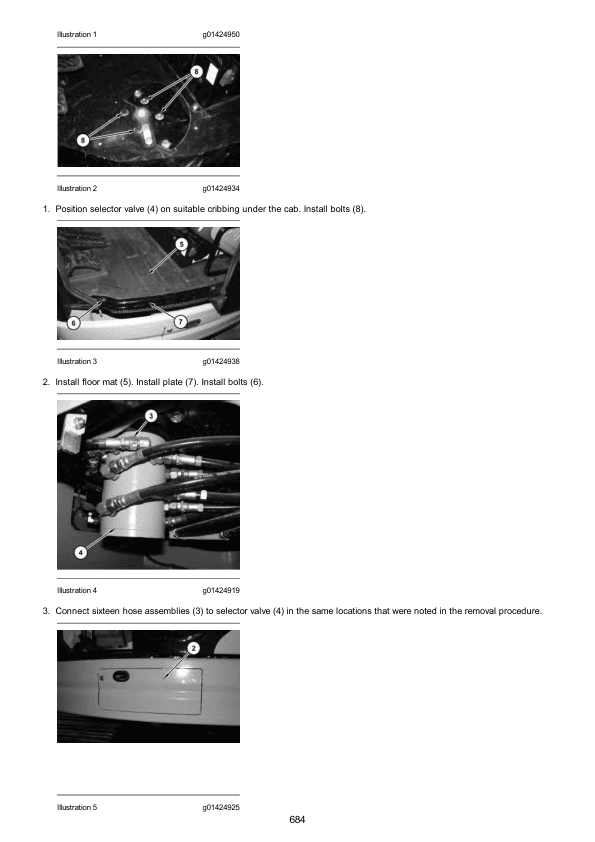 Illustration 1 g01424950

8

8

Illustration 2 g01424934

1. Position selector valve (4) on suitable cribbing under the cab. Install bolts (8).

5

6

7

Illustration 3 g01424938

2. Install floor mat (5). Install plate (7). Install bolts (6).

3

4

Illustration 4 g01424919

3. Connect sixteen hose assemblies (3) to selector valve (4) in the same locations that were noted in the removal procedure.

2

Illustration 5 g01424925

684