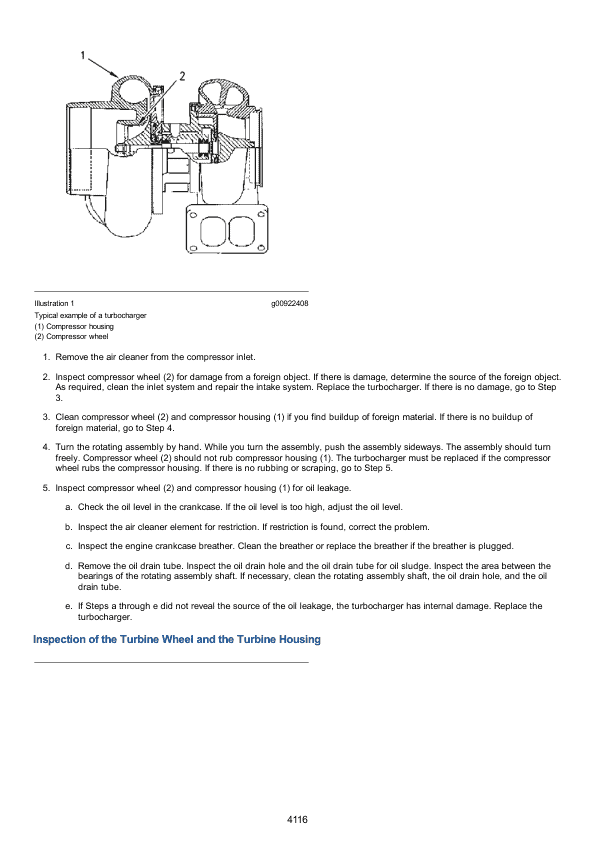 1

2

Illustration 1 g00922408

Typical example of a turbocharger

(1) Compressor housing

(2) Compressor wheel

1. Remove the air cleaner from the compressor inlet.

2. Inspect compressor wheel (2) for damage from a foreign object. If there is damage, determine the source of the foreign object. As required, clean the inlet system and repair the intake system. Replace the turbocharger. If there is no damage, go to Step 3.

3. Clean compressor wheel (2) and compressor housing (1) if you find buildup of foreign material. If there is no buildup of foreign material, go to Step 4.

4. Turn the rotating assembly by hand. While you turn the assembly, push the assembly sideways. The assembly should turn freely. Compressor wheel (2) should not rub compressor housing (1). The turbocharger must be replaced if the compressor wheel rubs the compressor housing. If there is no rubbing or scraping, go to Step 5.

5. Inspect compressor wheel (2) and compressor housing (1) for oil leakage.

a. Check the oil level in the crankcase. If the oil level is too high, adjust the oil level.

b. Inspect the air cleaner element for restriction. If restriction is found, correct the problem.

c. Inspect the engine crankcase breather. Clean the breather or replace the breather if the breather is plugged.

d. Remove the oil drain tube. Inspect the oil drain hole and the oil drain tube for oil sludge. Inspect the area between the bearings of the rotating assembly shaft. If necessary, clean the rotating assembly shaft, the oil drain hole, and the oil drain tube.

e. If Steps a through e did not reveal the source of the oil leakage, the turbocharger has internal damage. Replace the turbocharger.

Inspection of the Turbine Wheel and the Turbine Housing

4116