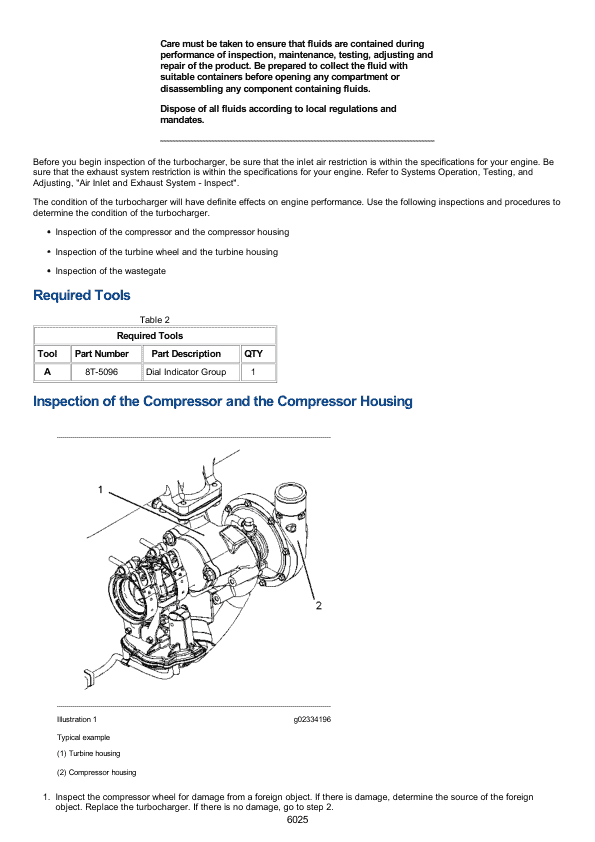 Care must be taken to ensure that fluids are contained during performance of inspection, maintenance, testing, adjusting and repair of the product. Be prepared to collect the fluid with suitable containers before opening any compartment or disassembling any component containing fluids.

Dispose of all fluids according to local regulations and mandates.

Before you begin inspection of the turbocharger, be sure that the inlet air restriction is within the specifications for your engine. Be sure that the exhaust system restriction is within the specifications for your engine. Refer to Systems Operation, Testing, and Adjusting, "Air Inlet and Exhaust System - Inspect".

The condition of the turbocharger will have definite effects on engine performance. Use the following inspections and procedures to determine the condition of the turbocharger.

• Inspection of the compressor and the compressor housing

• Inspection of the turbine wheel and the turbine housing

• Inspection of the wastegate

Required Tools

Table 2

| Required Tools | | | |
|---|---|---|---|
| Tool | Part Number | Part Description | QTY |
| A | 8T-5096 | Dial Indicator Group | 1 |

Inspection of the Compressor and the Compressor Housing

1

2

Illustration 1

g02334196

Typical example

(1) Turbine housing

(2) Compressor housing

1. Inspect the compressor wheel for damage from a foreign object. If there is damage, determine the source of the foreign object. Replace the turbocharger. If there is no damage, go to step 2.

6025