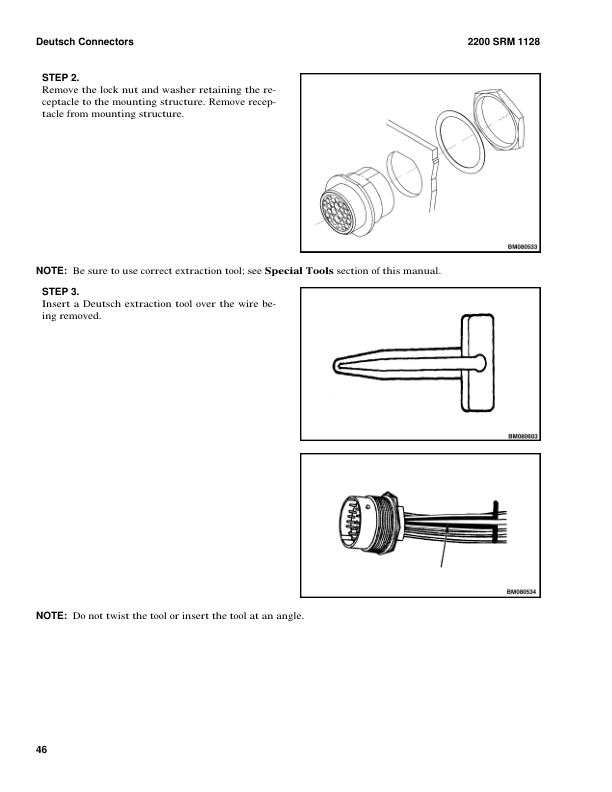 Deutsch Connectors

2200 SRM 1128

STEP 2.
Remove the lock nut and washer retaining the receptacle to the mounting structure. Remove receptacle from mounting structure.

BM080533

NOTE: Be sure to use correct extraction tool; see Special Tools section of this manual.

STEP 3.
Insert a Deutsch extraction tool over the wire being removed.

BM080603

BM080534

NOTE: Do not twist the tool or insert the tool at an angle.

46