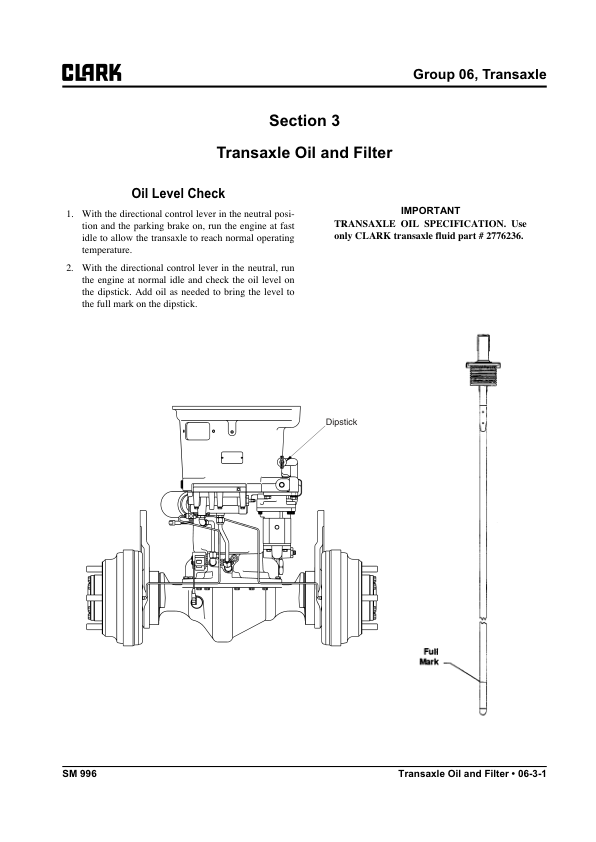 CLARK

Group 06, Transaxle

Section 3

Transaxle Oil and Filter

Oil Level Check

1. With the directional control lever in the neutral position and the parking brake on, run the engine at fast idle to allow the transaxle to reach normal operating temperature.

2. With the directional control lever in the neutral, run the engine at normal idle and check the oil level on the dipstick. Add oil as needed to bring the level to the full mark on the dipstick.

IMPORTANT
TRANSAXLE OIL SPECIFICATION. Use only CLARK transaxle fluid part # 2776236.

Dipstick

Full Mark

SM 996

Transaxle Oil and Filter • 06-3-1