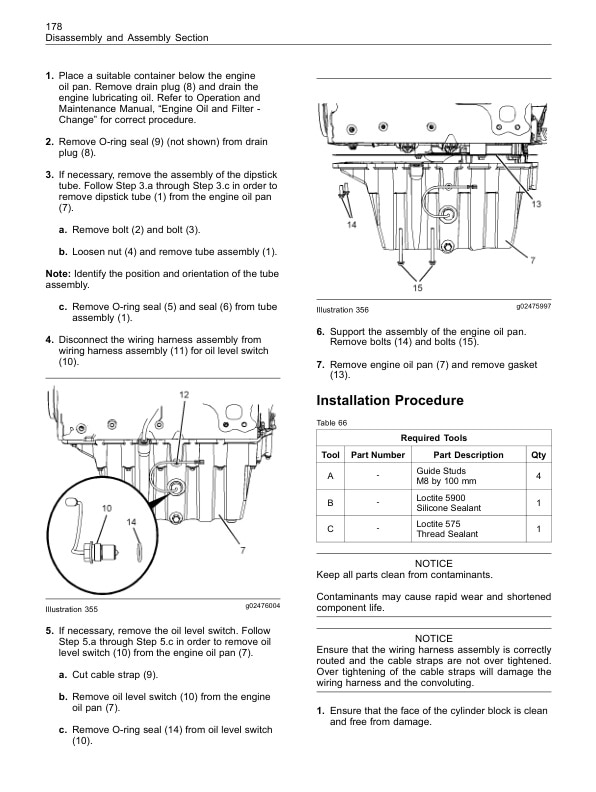 178
Disassembly and Assembly Section

1. Place a suitable container below the engine oil pan. Remove drain plug (8) and drain the engine lubricating oil. Refer to Operation and Maintenance Manual, "Engine Oil and Filter - Change" for correct procedure.

2. Remove O-ring seal (9) (not shown) from drain plug (8).

3. If necessary, remove the assembly of the dipstick tube. Follow Step 3.a through Step 3.c in order to remove dipstick tube (1) from the engine oil pan (7).

a. Remove bolt (2) and bolt (3).

b. Loosen nut (4) and remove tube assembly (1).

Note: Identify the position and orientation of the tube assembly.

c. Remove O-ring seal (5) and seal (6) from tube assembly (1).

4. Disconnect the wiring harness assembly from wiring harness assembly (11) for oil level switch (10).

12
10
14
7

Illustration 355 g02476004

5. If necessary, remove the oil level switch. Follow Step 5.a through Step 5.c in order to remove oil level switch (10) from the engine oil pan (7).

a. Cut cable strap (9).

b. Remove oil level switch (10) from the engine oil pan (7).

c. Remove O-ring seal (14) from oil level switch (10).

13
14
7
15

Illustration 356 g02475997

6. Support the assembly of the engine oil pan. Remove bolts (14) and bolts (15).

7. Remove engine oil pan (7) and remove gasket (13).

Installation Procedure

Table 66

| Required Tools | | | |
|---|---|---|---|
| Tool | Part Number | Part Description | Qty |
| A | - | Guide Studs M8 by 100 mm | 4 |
| B | - | Loctite 5900 Silicone Sealant | 1 |
| C | - | Loctite 575 Thread Sealant | 1 |

NOTICE
Keep all parts clean from contaminants.

Contaminants may cause rapid wear and shortened component life.

NOTICE
Ensure that the wiring harness assembly is correctly routed and the cable straps are not over tightened. Over tightening of the cable straps will damage the wiring harness and the convoluting.

1. Ensure that the face of the cylinder block is clean and free from damage.