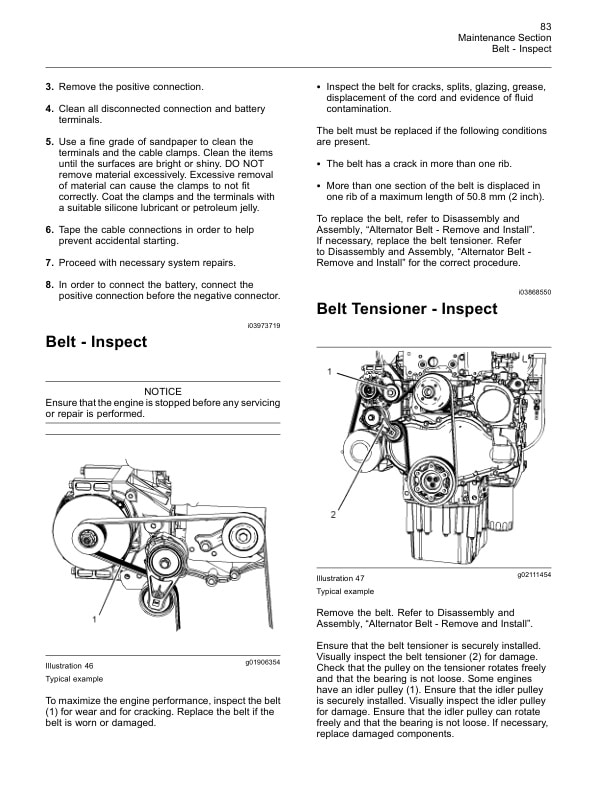 83
Maintenance Section
Belt - Inspect

3. Remove the positive connection.

4. Clean all disconnected connection and battery terminals.

5. Use a fine grade of sandpaper to clean the terminals and the cable clamps. Clean the items until the surfaces are bright or shiny. DO NOT remove material excessively. Excessive removal of material can cause the clamps to not fit correctly. Coat the clamps and the terminals with a suitable silicone lubricant or petroleum jelly.

6. Tape the cable connections in order to help prevent accidental starting.

7. Proceed with necessary system repairs.

8. In order to connect the battery, connect the positive connection before the negative connector.

i03973719

Belt - Inspect

NOTICE
Ensure that the engine is stopped before any servicing or repair is performed.

1

Illustration 46
g01906354
Typical example

To maximize the engine performance, inspect the belt (1) for wear and for cracking. Replace the belt if the belt is worn or damaged.

• Inspect the belt for cracks, splits, glazing, grease, displacement of the cord and evidence of fluid contamination.

The belt must be replaced if the following conditions are present.

• The belt has a crack in more than one rib.

• More than one section of the belt is displaced in one rib of a maximum length of 50.8 mm (2 inch).

To replace the belt, refer to Disassembly and Assembly, "Alternator Belt - Remove and Install". If necessary, replace the belt tensioner. Refer to Disassembly and Assembly, "Alternator Belt - Remove and Install" for the correct procedure.

i03868550

Belt Tensioner - Inspect

1

2

Illustration 47
g02111454
Typical example

Remove the belt. Refer to Disassembly and Assembly, "Alternator Belt - Remove and Install".

Ensure that the belt tensioner is securely installed. Visually inspect the belt tensioner (2) for damage. Check that the pulley on the tensioner rotates freely and that the bearing is not loose. Some engines have an idler pulley (1). Ensure that the idler pulley is securely installed. Visually inspect the idler pulley for damage. Ensure that the idler pulley can rotate freely and that the bearing is not loose. If necessary, replace damaged components.