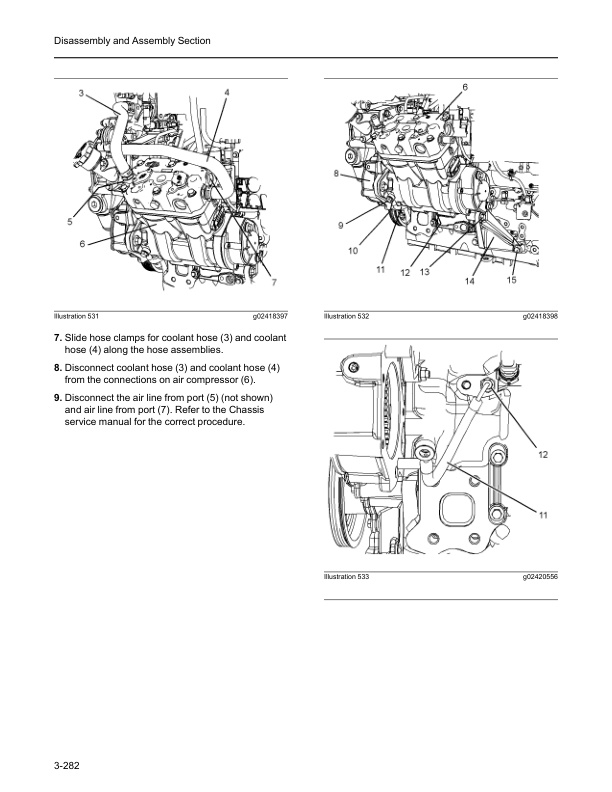 Disassembly and Assembly Section

3
4
5
6
7

Illustration 531 g02418397

7. Slide hose clamps for coolant hose (3) and coolant hose (4) along the hose assemblies.

8. Disconnect coolant hose (3) and coolant hose (4) from the connections on air compressor (6).

9. Disconnect the air line from port (5) (not shown) and air line from port (7). Refer to the Chassis service manual for the correct procedure.

6
8
9
10
11
12
13
14
15

Illustration 532 g02418398

12
11

Illustration 533 g02420556

3-282