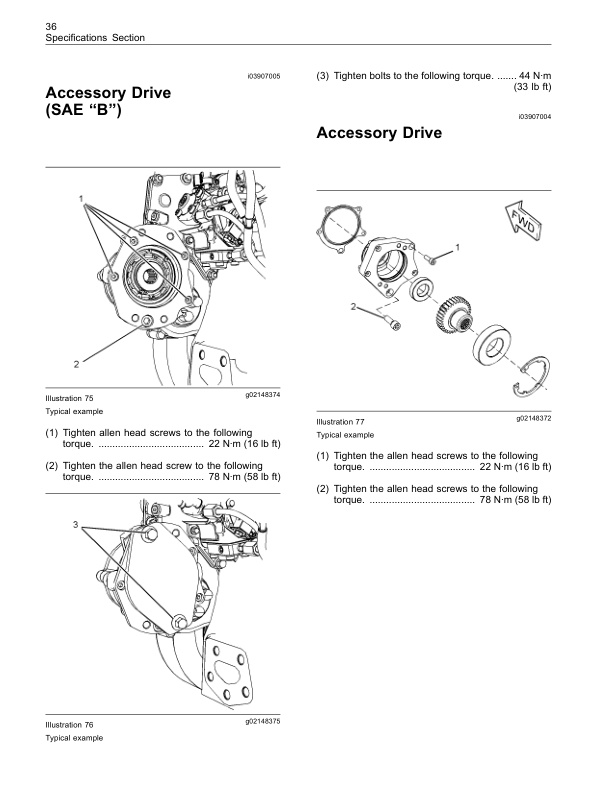 36
Specifications Section

i03907005

Accessory Drive (SAE “B”)

1

2

Illustration 75 g02148374

Typical example

(1) Tighten allen head screws to the following torque. ...................................... 22 N·m (16 lb ft)

(2) Tighten the allen head screw to the following torque. ...................................... 78 N·m (58 lb ft)

3

Illustration 76 g02148375

Typical example

(3) Tighten bolts to the following torque. ....... 44 N·m (33 lb ft)

i03907004

Accessory Drive

FWD

1

2

Illustration 77 g02148372

Typical example

(1) Tighten the allen head screws to the following torque. ...................................... 22 N·m (16 lb ft)

(2) Tighten the allen head screws to the following torque. ...................................... 78 N·m (58 lb ft)