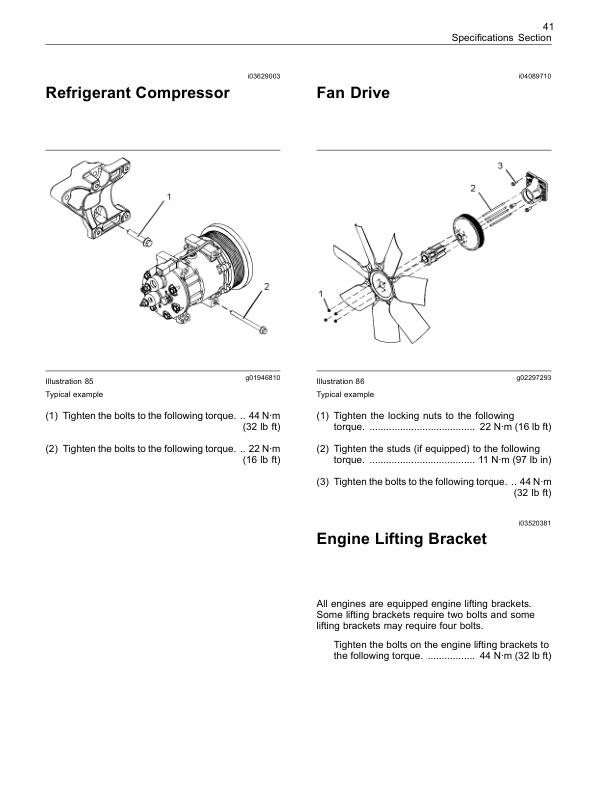 41
Specifications Section

i03629003

Refrigerant Compressor

1

2

Illustration 85 g01946810

Typical example

(1) Tighten the bolts to the following torque. .. 44 N·m (32 lb ft)

(2) Tighten the bolts to the following torque. .. 22 N·m (16 lb ft)

i04089710

Fan Drive

3

2

1

Illustration 86 g02297293

Typical example

(1) Tighten the locking nuts to the following torque. ...................................... 22 N·m (16 lb ft)

(2) Tighten the studs (if equipped) to the following torque. ...................................... 11 N·m (97 lb in)

(3) Tighten the bolts to the following torque. .. 44 N·m (32 lb ft)

i03520381

Engine Lifting Bracket

All engines are equipped engine lifting brackets. Some lifting brackets require two bolts and some lifting brackets may require four bolts.

Tighten the bolts on the engine lifting brackets to the following torque. ................. 44 N·m (32 lb ft)