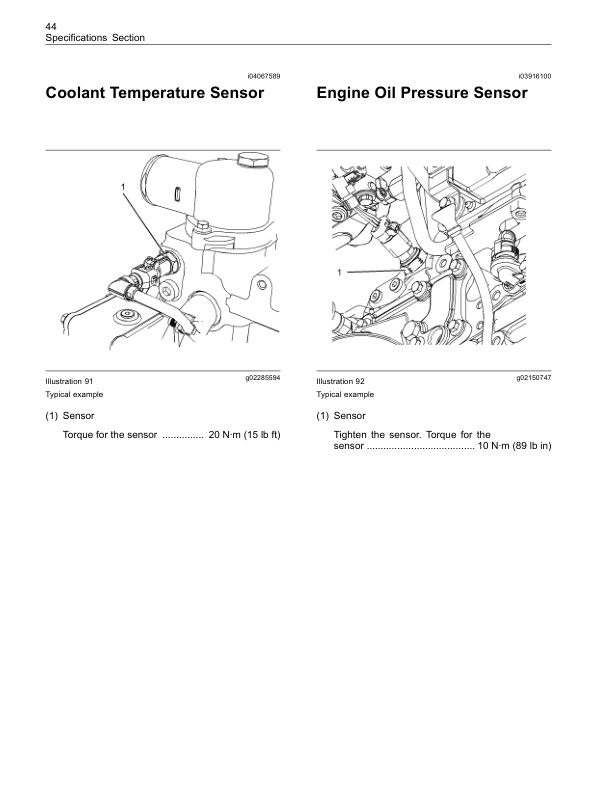 44
Specifications Section

i04067589

Coolant Temperature Sensor

1

Illustration 91 g02285594
Typical example

(1) Sensor

Torque for the sensor ............... 20 N·m (15 lb ft)

i03916100

Engine Oil Pressure Sensor

1

Illustration 92 g02150747
Typical example

(1) Sensor

Tighten the sensor. Torque for the sensor ....................................... 10 N·m (89 lb in)