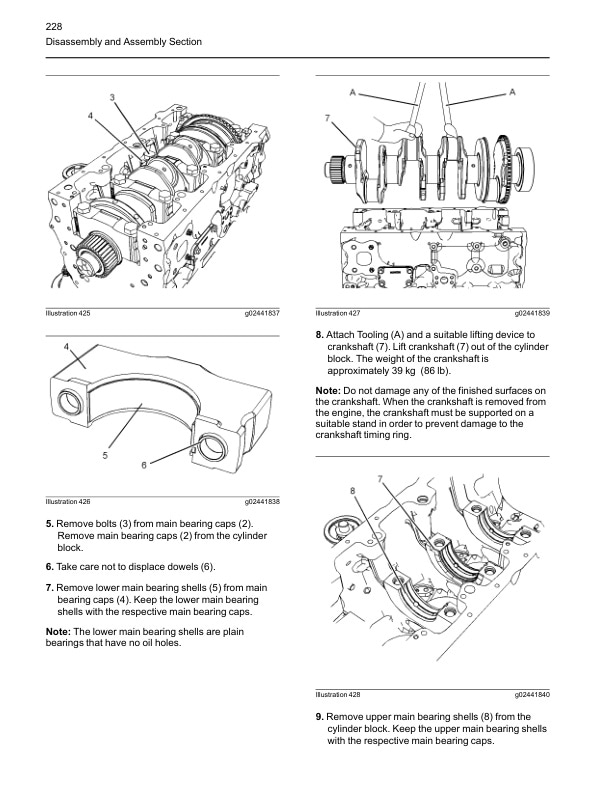 228
Disassembly and Assembly Section

3
4

Illustration 425 g02441837

4

5
6

Illustration 426 g02441838

**5.** Remove bolts (3) from main bearing caps (2). Remove main bearing caps (2) from the cylinder block.

**6.** Take care not to displace dowels (6).

**7.** Remove lower main bearing shells (5) from main bearing caps (4). Keep the lower main bearing shells with the respective main bearing caps.

**Note:** The lower main bearing shells are plain bearings that have no oil holes.

A A
7

Illustration 427 g02441839

**8.** Attach Tooling (A) and a suitable lifting device to crankshaft (7). Lift crankshaft (7) out of the cylinder block. The weight of the crankshaft is approximately 39 kg (86 lb).

**Note:** Do not damage any of the finished surfaces on the crankshaft. When the crankshaft is removed from the engine, the crankshaft must be supported on a suitable stand in order to prevent damage to the crankshaft timing ring.

8
7

Illustration 428 g02441840

**9.** Remove upper main bearing shells (8) from the cylinder block. Keep the upper main bearing shells with the respective main bearing caps.