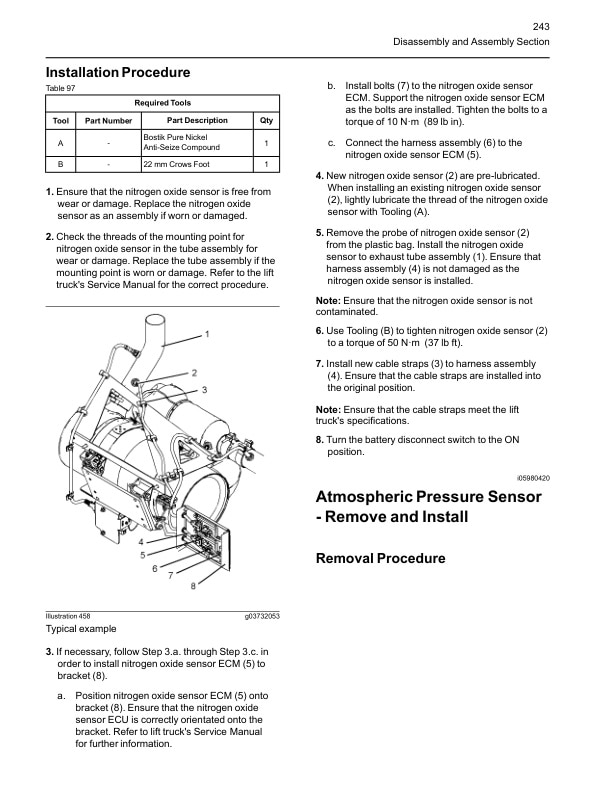 243
Disassembly and Assembly Section

Installation Procedure

Table 97

| Required Tools | | | |
|---|---|---|---|
| Tool | Part Number | Part Description | Qty |
| A | - | Bostik Pure Nickel Anti-Seize Compound | 1 |
| B | - | 22 mm Crows Foot | 1 |

1. Ensure that the nitrogen oxide sensor is free from wear or damage. Replace the nitrogen oxide sensor as an assembly if worn or damaged.

2. Check the threads of the mounting point for nitrogen oxide sensor in the tube assembly for wear or damage. Replace the tube assembly if the mounting point is worn or damage. Refer to the lift truck's Service Manual for the correct procedure.

1
2
3
4
5
6
7
8

Illustration 458 g03732053
Typical example

3. If necessary, follow Step 3.a. through Step 3.c. in order to install nitrogen oxide sensor ECM (5) to bracket (8).

a. Position nitrogen oxide sensor ECM (5) onto bracket (8). Ensure that the nitrogen oxide sensor ECU is correctly orientated onto the bracket. Refer to lift truck's Service Manual for further information.

b. Install bolts (7) to the nitrogen oxide sensor ECM. Support the nitrogen oxide sensor ECM as the bolts are installed. Tighten the bolts to a torque of 10 N·m (89 lb in).

c. Connect the harness assembly (6) to the nitrogen oxide sensor ECM (5).

4. New nitrogen oxide sensor (2) are pre-lubricated. When installing an existing nitrogen oxide sensor (2), lightly lubricate the thread of the nitrogen oxide sensor with Tooling (A).

5. Remove the probe of nitrogen oxide sensor (2) from the plastic bag. Install the nitrogen oxide sensor to exhaust tube assembly (1). Ensure that harness assembly (4) is not damaged as the nitrogen oxide sensor is installed.

Note: Ensure that the nitrogen oxide sensor is not contaminated.

6. Use Tooling (B) to tighten nitrogen oxide sensor (2) to a torque of 50 N·m (37 lb ft).

7. Install new cable straps (3) to harness assembly (4). Ensure that the cable straps are installed into the original position.

Note: Ensure that the cable straps meet the lift truck's specifications.

8. Turn the battery disconnect switch to the ON position.

i05980420

Atmospheric Pressure Sensor - Remove and Install

Removal Procedure