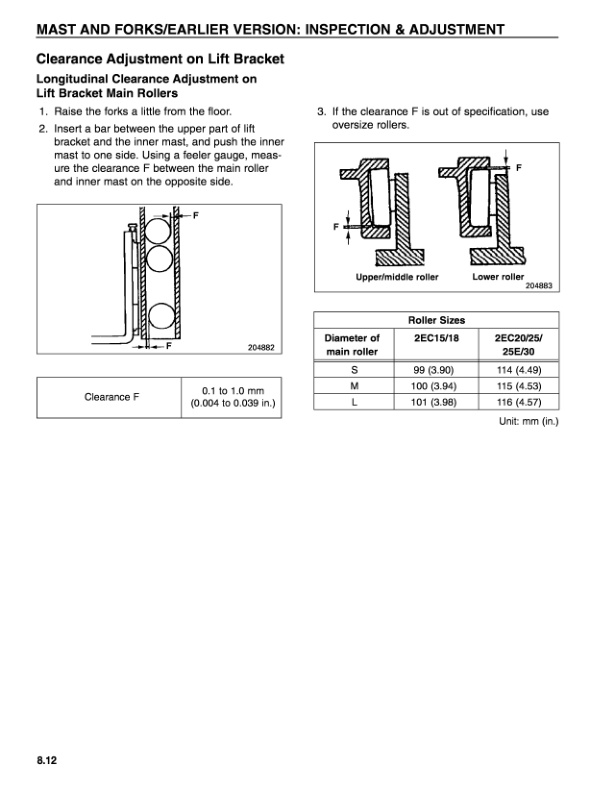 MAST AND FORKS/EARLIER VERSION: INSPECTION & ADJUSTMENT

Clearance Adjustment on Lift Bracket

Longitudinal Clearance Adjustment on Lift Bracket Main Rollers

1. Raise the forks a little from the floor.

2. Insert a bar between the upper part of lift bracket and the inner mast, and push the inner mast to one side. Using a feeler gauge, measure the clearance F between the main roller and inner mast on the opposite side.

F

F

204882

| Clearance F | 0.1 to 1.0 mm (0.004 to 0.039 in.) |
|---|---|

3. If the clearance F is out of specification, use oversize rollers.

F

F

Upper/middle roller

Lower roller

204883

Roller Sizes

| Diameter of main roller | 2EC15/18 | 2EC20/25/ 25E/30 |
|---|---|---|
| S | 99 (3.90) | 114 (4.49) |
| M | 100 (3.94) | 115 (4.53) |
| L | 101 (3.98) | 116 (4.57) |

Unit: mm (in.)

8.12