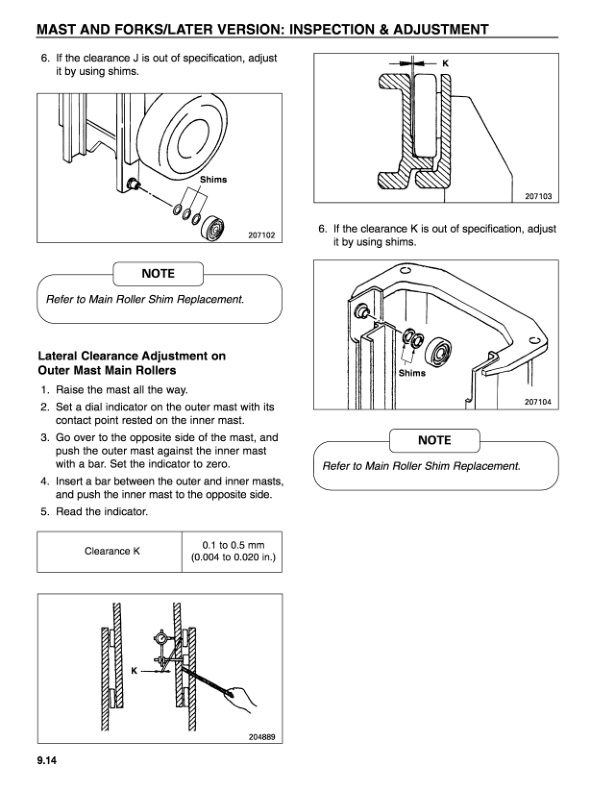 MAST AND FORKS/LATER VERSION: INSPECTION & ADJUSTMENT

6. If the clearance J is out of specification, adjust it by using shims.

Shims

207102

NOTE

Refer to Main Roller Shim Replacement.

Lateral Clearance Adjustment on Outer Mast Main Rollers

1. Raise the mast all the way.
2. Set a dial indicator on the outer mast with its contact point rested on the inner mast.
3. Go over to the opposite side of the mast, and push the outer mast against the inner mast with a bar. Set the indicator to zero.
4. Insert a bar between the outer and inner masts, and push the inner mast to the opposite side.
5. Read the indicator.

| Clearance K | 0.1 to 0.5 mm (0.004 to 0.020 in.) |
|---|---|

K

204889

K

207103

6. If the clearance K is out of specification, adjust it by using shims.

Shims

207104

NOTE

Refer to Main Roller Shim Replacement.

9.14