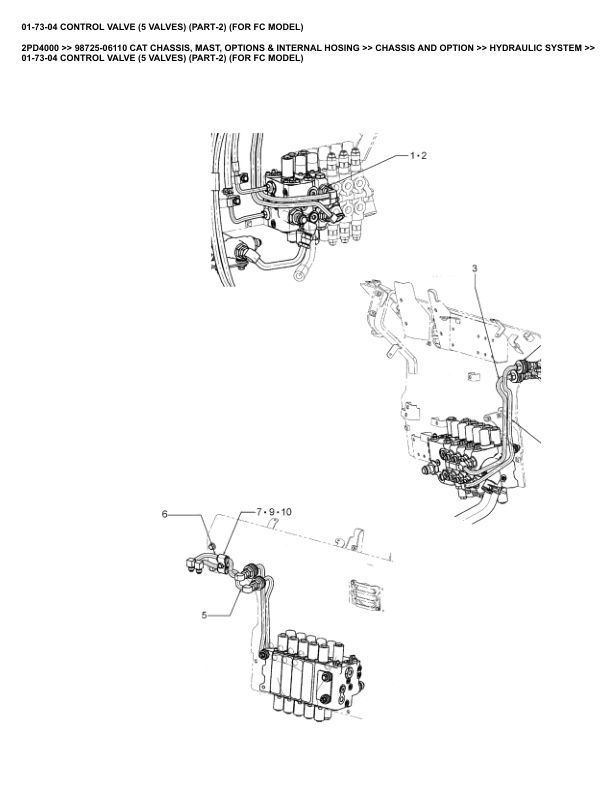 01-73-04 CONTROL VALVE (5 VALVES) (PART-2) (FOR FC MODEL)

2PD4000 >> 98725-06110 CAT CHASSIS, MAST, OPTIONS & INTERNAL HOSING >> CHASSIS AND OPTION >> HYDRAULIC SYSTEM >> 01-73-04 CONTROL VALVE (5 VALVES) (PART-2) (FOR FC MODEL)

1 • 2

3

6

7 • 9 • 10

5