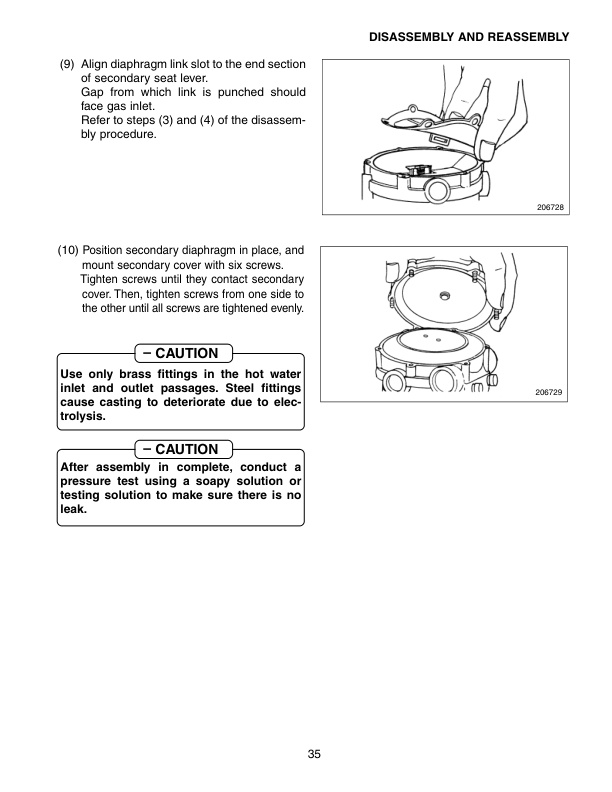 DISASSEMBLY AND REASSEMBLY

(9) Align diaphragm link slot to the end section of secondary seat lever.
Gap from which link is punched should face gas inlet.
Refer to steps (3) and (4) of the disassembly procedure.

206728

(10) Position secondary diaphragm in place, and mount secondary cover with six screws.
Tighten screws until they contact secondary cover. Then, tighten screws from one side to the other until all screws are tightened evenly.

206729

– CAUTION

Use only brass fittings in the hot water inlet and outlet passages. Steel fittings cause casting to deteriorate due to electrolysis.

– CAUTION

After assembly in complete, conduct a pressure test using a soapy solution or testing solution to make sure there is no leak.

35