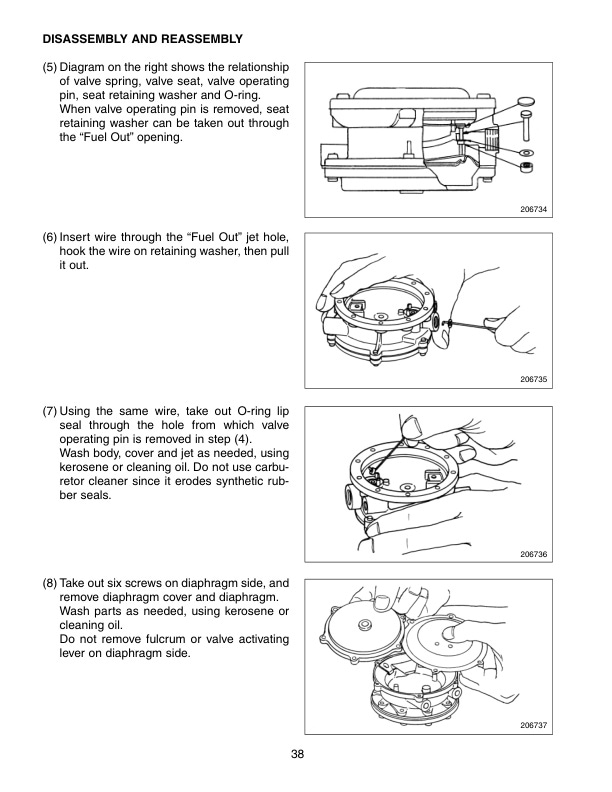 DISASSEMBLY AND REASSEMBLY

(5) Diagram on the right shows the relationship of valve spring, valve seat, valve operating pin, seat retaining washer and O-ring. When valve operating pin is removed, seat retaining washer can be taken out through the “Fuel Out” opening.

206734

(6) Insert wire through the “Fuel Out” jet hole, hook the wire on retaining washer, then pull it out.

206735

(7) Using the same wire, take out O-ring lip seal through the hole from which valve operating pin is removed in step (4). Wash body, cover and jet as needed, using kerosene or cleaning oil. Do not use carburetor cleaner since it erodes synthetic rubber seals.

206736

(8) Take out six screws on diaphragm side, and remove diaphragm cover and diaphragm. Wash parts as needed, using kerosene or cleaning oil. Do not remove fulcrum or valve activating lever on diaphragm side.

206737

38