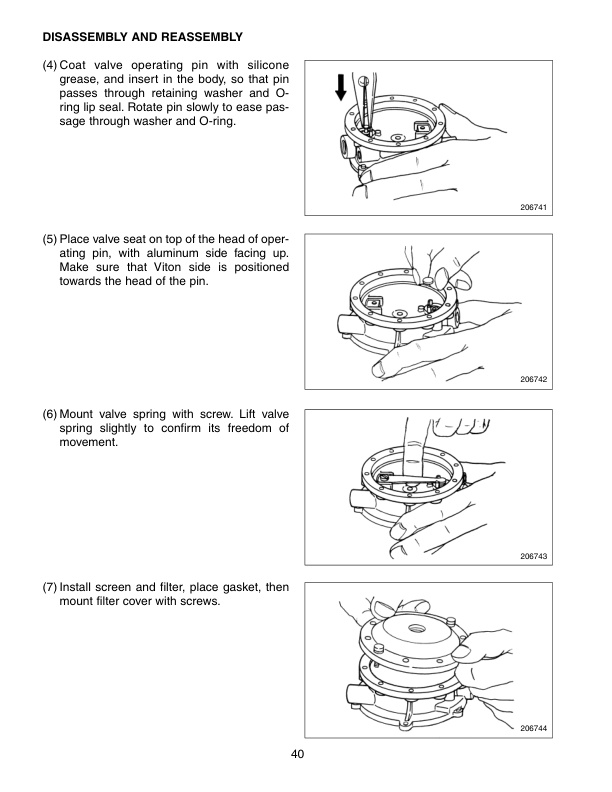 DISASSEMBLY AND REASSEMBLY

(4) Coat valve operating pin with silicone grease, and insert in the body, so that pin passes through retaining washer and O-ring lip seal. Rotate pin slowly to ease passage through washer and O-ring.

206741

(5) Place valve seat on top of the head of operating pin, with aluminum side facing up. Make sure that Viton side is positioned towards the head of the pin.

206742

(6) Mount valve spring with screw. Lift valve spring slightly to confirm its freedom of movement.

206743

(7) Install screen and filter, place gasket, then mount filter cover with screws.

206744

40