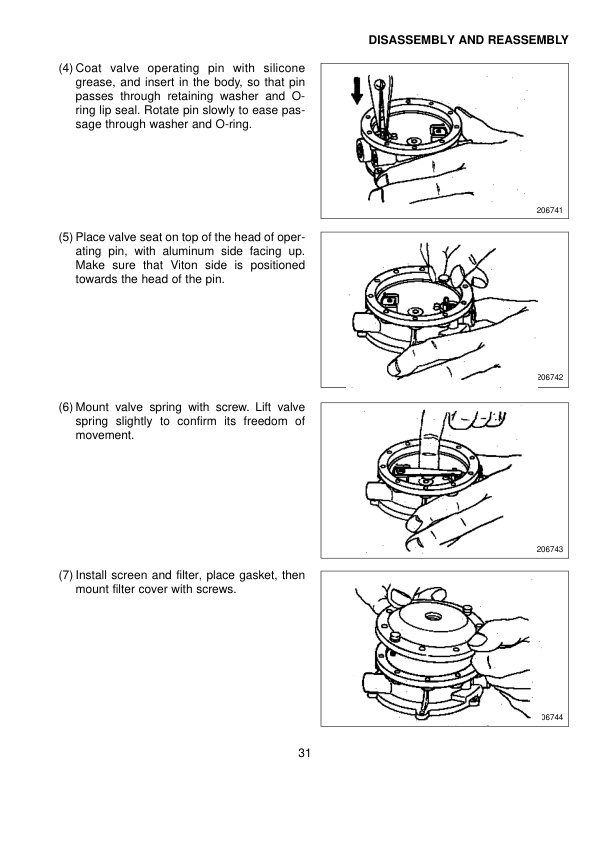 DISASSEMBLY AND REASSEMBLY

(4) Coat valve operating pin with silicone grease, and insert in the body, so that pin passes through retaining washer and O-ring lip seal. Rotate pin slowly to ease passage through washer and O-ring.

206741

(5) Place valve seat on top of the head of operating pin, with aluminum side facing up. Make sure that Viton side is positioned towards the head of the pin.

206742

(6) Mount valve spring with screw. Lift valve spring slightly to confirm its freedom of movement.

206743

(7) Install screen and filter, place gasket, then mount filter cover with screws.

06744

31