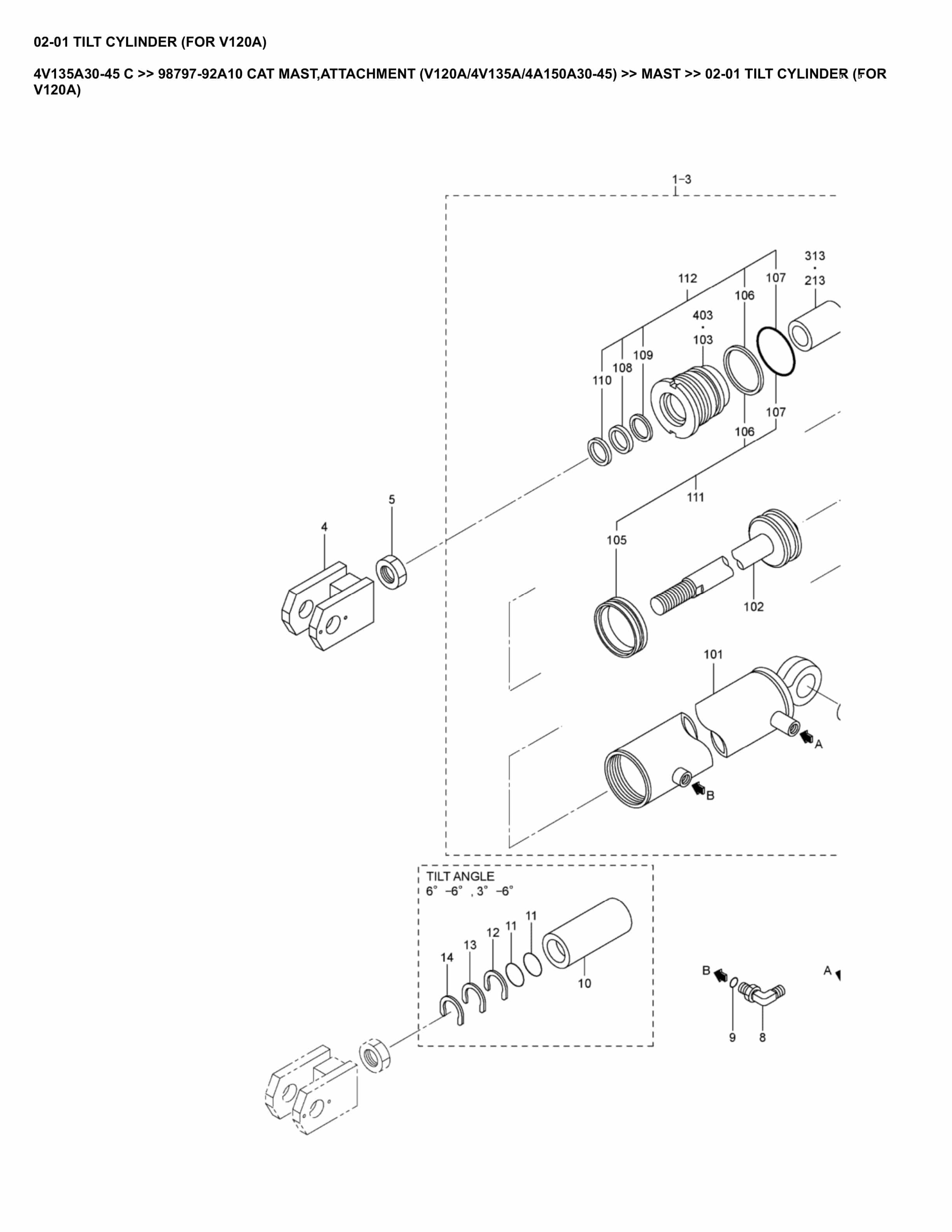 02-01 TILT CYLINDER (FOR V120A)

4V135A30-45 C >> 98797-92A10 CAT MAST,ATTACHMENT (V120A/4V135A/4A150A30-45) >> MAST >> 02-01 TILT CYLINDER (FOR V120A)

1-3

313
·
213

112

107

106

403
·
103

109

108

110

107

106

111

5

4

105

102

101

A

B

TILT ANGLE
6° -6° , 3° -6°

11

11

12

13

14

10

B

A

9

8