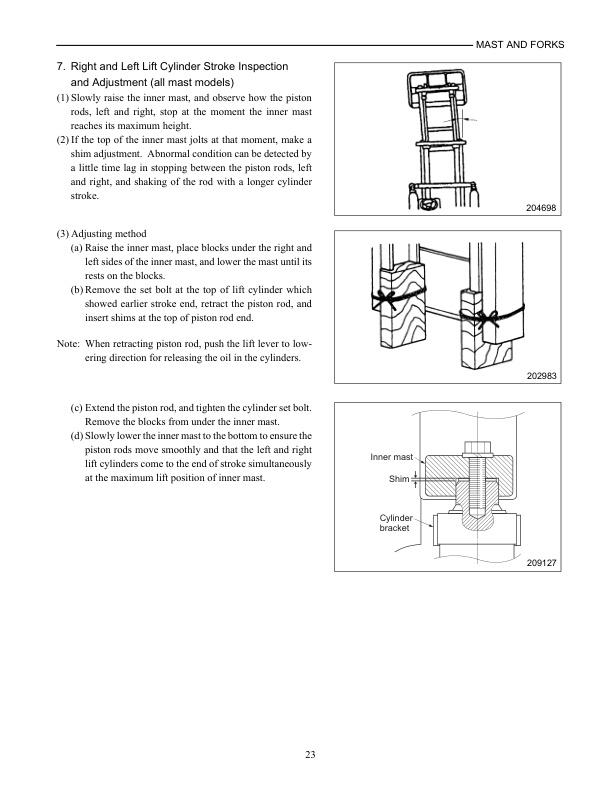 MAST AND FORKS

7. Right and Left Lift Cylinder Stroke Inspection and Adjustment (all mast models)

(1) Slowly raise the inner mast, and observe how the piston rods, left and right, stop at the moment the inner mast reaches its maximum height.

(2) If the top of the inner mast jolts at that moment, make a shim adjustment. Abnormal condition can be detected by a little time lag in stopping between the piston rods, left and right, and shaking of the rod with a longer cylinder stroke.

204698

(3) Adjusting method

(a) Raise the inner mast, place blocks under the right and left sides of the inner mast, and lower the mast until its rests on the blocks.

(b) Remove the set bolt at the top of lift cylinder which showed earlier stroke end, retract the piston rod, and insert shims at the top of piston rod end.

Note: When retracting piston rod, push the lift lever to lowering direction for releasing the oil in the cylinders.

202983

(c) Extend the piston rod, and tighten the cylinder set bolt. Remove the blocks from under the inner mast.

(d) Slowly lower the inner mast to the bottom to ensure the piston rods move smoothly and that the left and right lift cylinders come to the end of stroke simultaneously at the maximum lift position of inner mast.

Inner mast

Shim

Cylinder bracket

209127

23