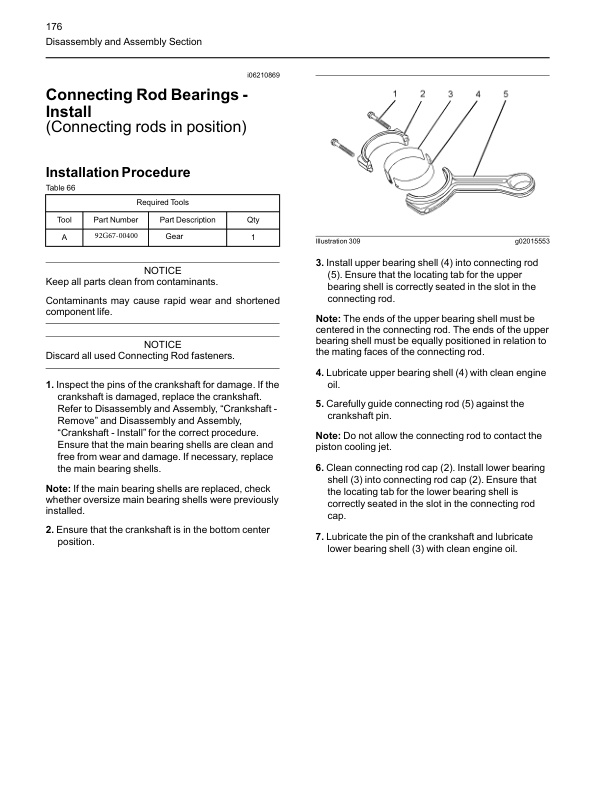 176
Disassembly and Assembly Section

i06210869

Connecting Rod Bearings - Install
(Connecting rods in position)

Installation Procedure

Table 66

| Required Tools | | | |
|---|---|---|---|
| Tool | Part Number | Part Description | Qty |
| A | 92G67-00400 | Gear | 1 |

NOTICE
Keep all parts clean from contaminants.

Contaminants may cause rapid wear and shortened component life.

NOTICE
Discard all used Connecting Rod fasteners.

1. Inspect the pins of the crankshaft for damage. If the crankshaft is damaged, replace the crankshaft. Refer to Disassembly and Assembly, “Crankshaft - Remove” and Disassembly and Assembly, “Crankshaft - Install” for the correct procedure. Ensure that the main bearing shells are clean and free from wear and damage. If necessary, replace the main bearing shells.

Note: If the main bearing shells are replaced, check whether oversize main bearing shells were previously installed.

2. Ensure that the crankshaft is in the bottom center position.

1 2 3 4 5

Illustration 309 g02015553

3. Install upper bearing shell (4) into connecting rod (5). Ensure that the locating tab for the upper bearing shell is correctly seated in the slot in the connecting rod.

Note: The ends of the upper bearing shell must be centered in the connecting rod. The ends of the upper bearing shell must be equally positioned in relation to the mating faces of the connecting rod.

4. Lubricate upper bearing shell (4) with clean engine oil.

5. Carefully guide connecting rod (5) against the crankshaft pin.

Note: Do not allow the connecting rod to contact the piston cooling jet.

6. Clean connecting rod cap (2). Install lower bearing shell (3) into connecting rod cap (2). Ensure that the locating tab for the lower bearing shell is correctly seated in the slot in the connecting rod cap.

7. Lubricate the pin of the crankshaft and lubricate lower bearing shell (3) with clean engine oil.