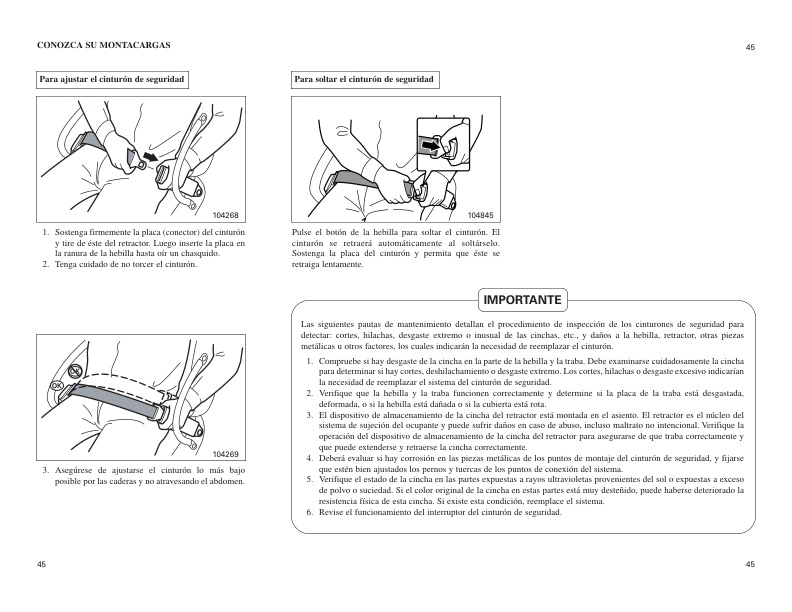 CONOZCA SU MONTACARGAS

45

Para ajustar el cinturón de seguridad

104268

1. Sostenga firmemente la placa (conector) del cinturón y tire de éste del retractor. Luego inserte la placa en la ranura de la hebilla hasta oír un chasquido.
2. Tenga cuidado de no torcer el cinturón.

OK

104269

3. Asegúrese de ajustarse el cinturón lo más bajo posible por las caderas y no atravesando el abdomen.

Para soltar el cinturón de seguridad

104845

Pulse el botón de la hebilla para soltar el cinturón. El cinturón se retraerá automáticamente al soltárselo. Sostenga la placa del cinturón y permita que éste se retraiga lentamente.

IMPORTANTE

Las siguientes pautas de mantenimiento detallan el procedimiento de inspección de los cinturones de seguridad para detectar: cortes, hilachas, desgaste extremo o inusual de las cinchas, etc., y daños a la hebilla, retractor, otras piezas metálicas u otros factores, los cuales indicarán la necesidad de reemplazar el cinturón.

1. Compruebe si hay desgaste de la cincha en la parte de la hebilla y la traba. Debe examinarse cuidadosamente la cincha para determinar si hay cortes, deshilachamiento o desgaste extremo. Los cortes, hilachas o desgaste excesivo indicarían la necesidad de reemplazar el sistema del cinturón de seguridad.
2. Verifique que la hebilla y la traba funcionen correctamente y determine si la placa de la traba está desgastada, deformada, o si la hebilla está dañada o si la cubierta está rota.
3. El dispositivo de almacenamiento de la cincha del retractor está montada en el asiento. El retractor es el núcleo del sistema de sujeción del ocupante y puede sufrir daños en caso de abuso, incluso maltrato no intencional. Verifique la operación del dispositivo de almacenamiento de la cincha del retractor para asegurarse de que traba correctamente y que puede extenderse y retraerse la cincha correctamente.
4. Deberá evaluar si hay corrosión en las piezas metálicas de los puntos de montaje del cinturón de seguridad, y fijarse que estén bien ajustados los pernos y tuercas de los puntos de conexión del sistema.
5. Verifique el estado de la cincha en las partes expuestas a rayos ultravioletas provenientes del sol o expuestas a exceso de polvo o suciedad. Si el color original de la cincha en estas partes está muy desteñido, puede haberse deteriorado la resistencia física de esta cincha. Si existe esta condición, reemplace el sistema.
6. Revise el funcionamiento del interruptor del cinturón de seguridad.

45

45