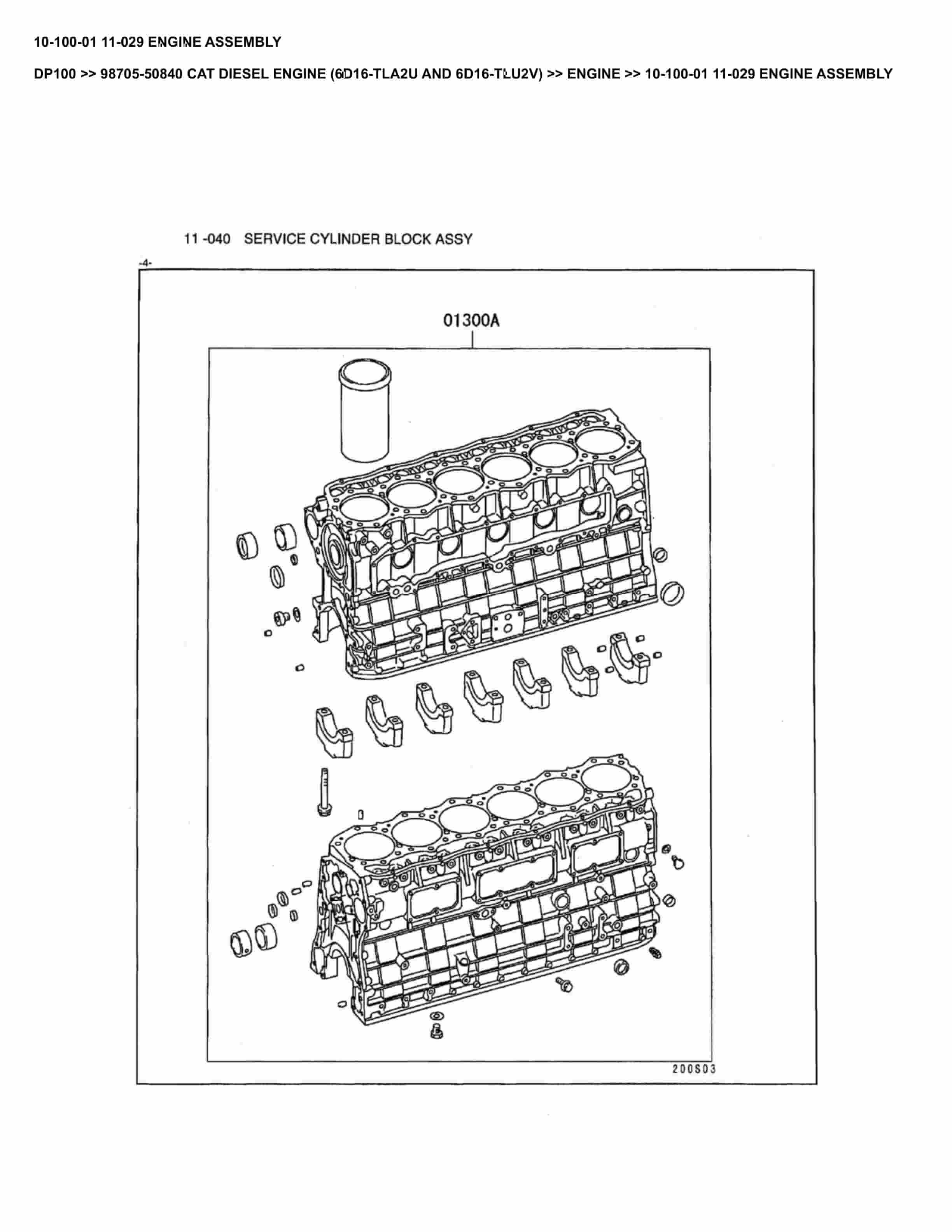 10-100-01 11-029 ENGINE ASSEMBLY

DP100 >> 98705-50840 CAT DIESEL ENGINE (6D16-TLA2U AND 6D16-TLU2V) >> ENGINE >> 10-100-01 11-029 ENGINE ASSEMBLY

11 -040 SERVICE CYLINDER BLOCK ASSY

-4-

01300A

200S03