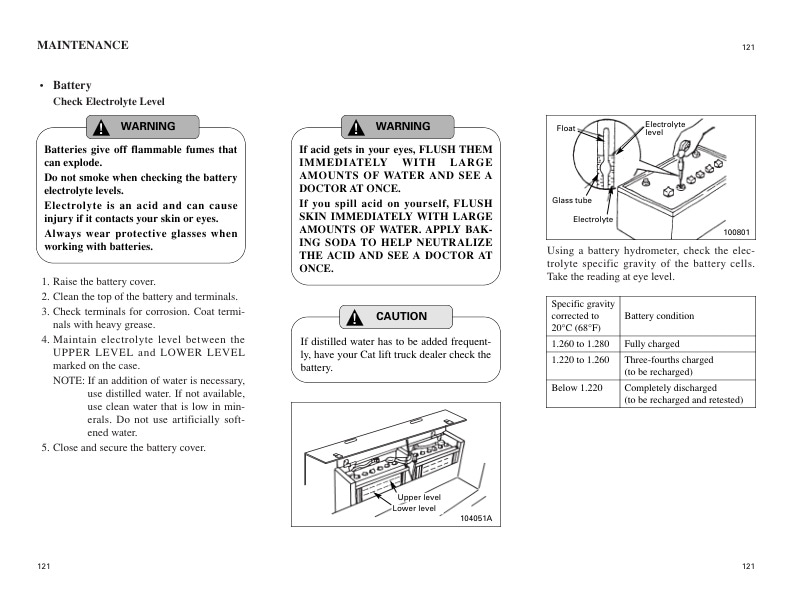 MAINTENANCE

121

• Battery

Check Electrolyte Level

WARNING

Batteries give off flammable fumes that can explode.

Do not smoke when checking the battery electrolyte levels.

Electrolyte is an acid and can cause injury if it contacts your skin or eyes.

Always wear protective glasses when working with batteries.

1. Raise the battery cover.
2. Clean the top of the battery and terminals.
3. Check terminals for corrosion. Coat terminals with heavy grease.
4. Maintain electrolyte level between the UPPER LEVEL and LOWER LEVEL marked on the case.
NOTE: If an addition of water is necessary, use distilled water. If not available, use clean water that is low in minerals. Do not use artificially softened water.
5. Close and secure the battery cover.

WARNING

If acid gets in your eyes, FLUSH THEM IMMEDIATELY WITH LARGE AMOUNTS OF WATER AND SEE A DOCTOR AT ONCE.

If you spill acid on yourself, FLUSH SKIN IMMEDIATELY WITH LARGE AMOUNTS OF WATER. APPLY BAKING SODA TO HELP NEUTRALIZE THE ACID AND SEE A DOCTOR AT ONCE.

CAUTION

If distilled water has to be added frequently, have your Cat lift truck dealer check the battery.

Upper level
Lower level
104051A

Float
Electrolyte level
Glass tube
Electrolyte
100801

Using a battery hydrometer, check the electrolyte specific gravity of the battery cells. Take the reading at eye level.

| Specific gravity corrected to 20°C (68°F) | Battery condition |
|---|---|
| 1.260 to 1.280 | Fully charged |
| 1.220 to 1.260 | Three-fourths charged (to be recharged) |
| Below 1.220 | Completely discharged (to be recharged and retested) |

121

121