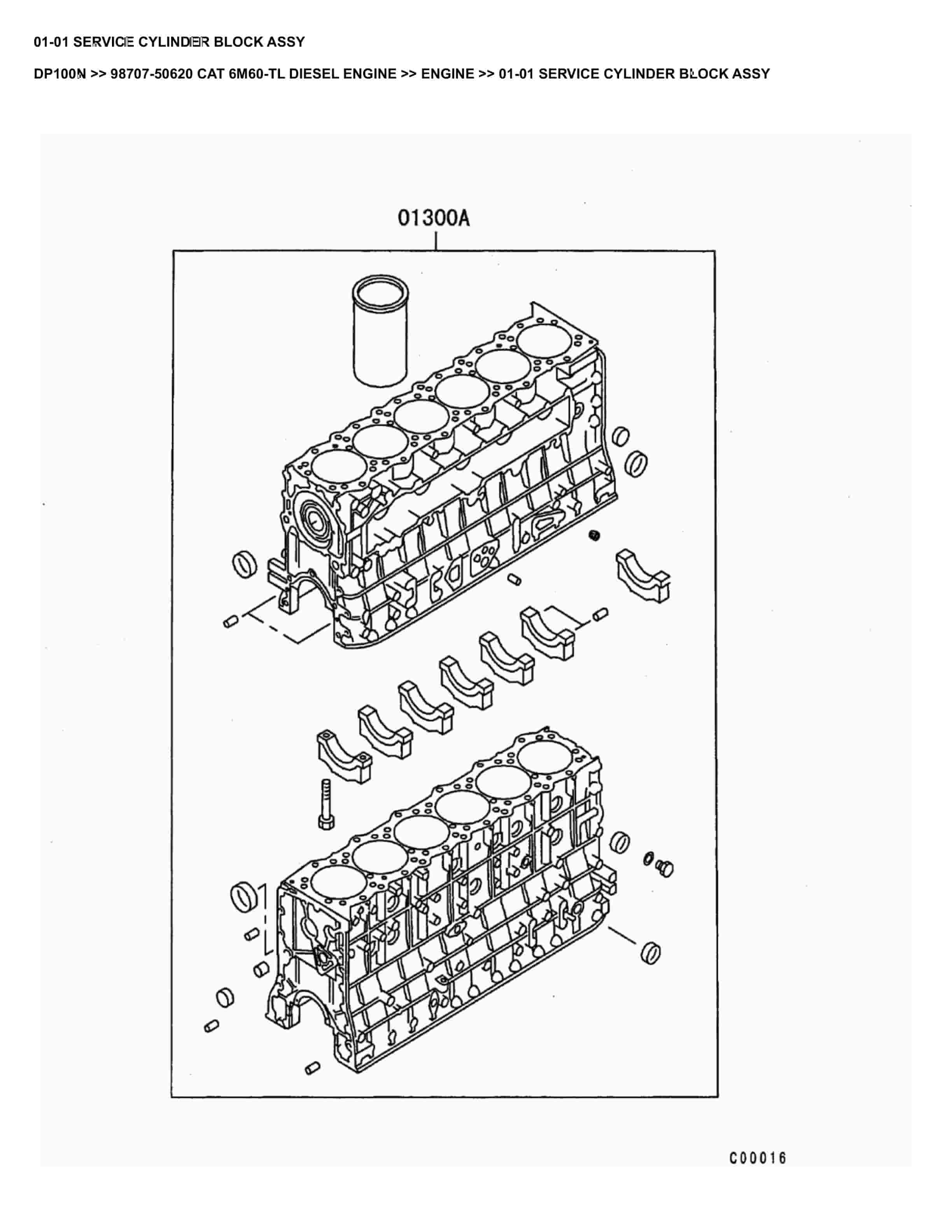 01-01 SERVICE CYLINDER BLOCK ASSY

DP100N >> 98707-50620 CAT 6M60-TL DIESEL ENGINE >> ENGINE >> 01-01 SERVICE CYLINDER BLOCK ASSY

01300A

C00016