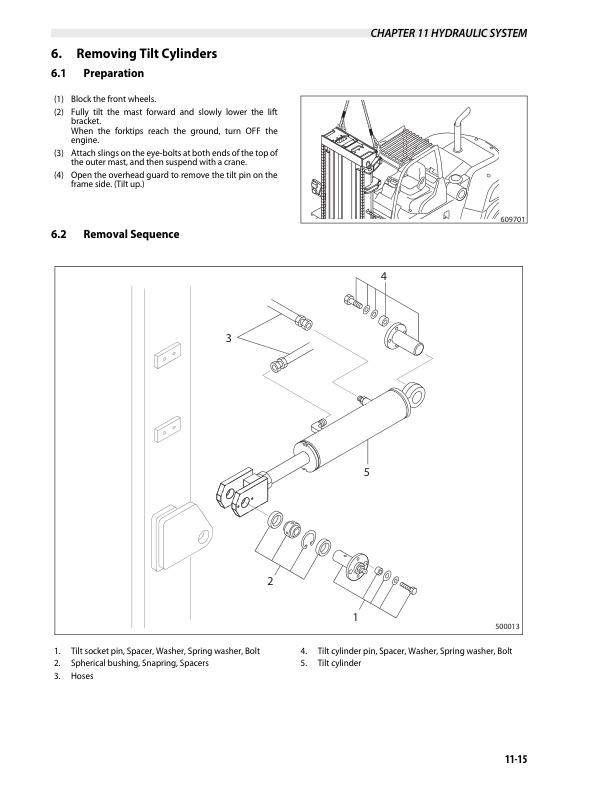 CHAPTER 11 HYDRAULIC SYSTEM

6. Removing Tilt Cylinders

6.1 Preparation

(1) Block the front wheels.
(2) Fully tilt the mast forward and slowly lower the lift bracket.
When the forktips reach the ground, turn OFF the engine.
(3) Attach slings on the eye-bolts at both ends of the top of the outer mast, and then suspend with a crane.
(4) Open the overhead guard to remove the tilt pin on the frame side. (Tilt up.)

609701

6.2 Removal Sequence

4

3

5

2

1

500013

1. Tilt socket pin, Spacer, Washer, Spring washer, Bolt
2. Spherical bushing, Snapring, Spacers
3. Hoses
4. Tilt cylinder pin, Spacer, Washer, Spring washer, Bolt
5. Tilt cylinder

11-15