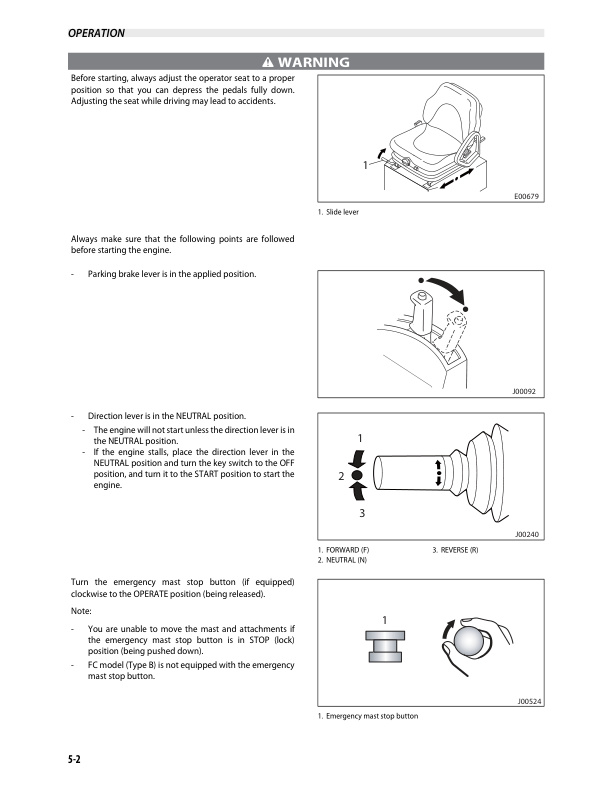 OPERATION

⚠ WARNING

Before starting, always adjust the operator seat to a proper position so that you can depress the pedals fully down. Adjusting the seat while driving may lead to accidents.

1

E00679

1. Slide lever

Always make sure that the following points are followed before starting the engine.

- Parking brake lever is in the applied position.

J00092

- Direction lever is in the NEUTRAL position.
  - The engine will not start unless the direction lever is in the NEUTRAL position.
  - If the engine stalls, place the direction lever in the NEUTRAL position and turn the key switch to the OFF position, and turn it to the START position to start the engine.

1
2
3

J00240

1. FORWARD (F)
2. NEUTRAL (N)
3. REVERSE (R)

Turn the emergency mast stop button (if equipped) clockwise to the OPERATE position (being released).

Note:

- You are unable to move the mast and attachments if the emergency mast stop button is in STOP (lock) position (being pushed down).
- FC model (Type B) is not equipped with the emergency mast stop button.

1

J00524

1. Emergency mast stop button

5-2