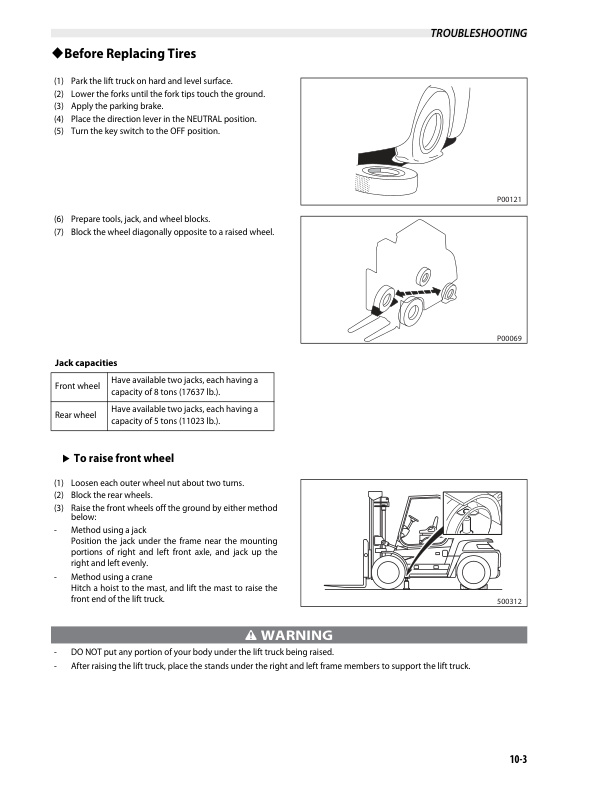 TROUBLESHOOTING

◆Before Replacing Tires

(1) Park the lift truck on hard and level surface.
(2) Lower the forks until the fork tips touch the ground.
(3) Apply the parking brake.
(4) Place the direction lever in the NEUTRAL position.
(5) Turn the key switch to the OFF position.

P00121

(6) Prepare tools, jack, and wheel blocks.
(7) Block the wheel diagonally opposite to a raised wheel.

P00069

Jack capacities

| Front wheel | Have available two jacks, each having a capacity of 8 tons (17637 lb.). |
|---|---|
| Rear wheel | Have available two jacks, each having a capacity of 5 tons (11023 lb.). |

▶ To raise front wheel

(1) Loosen each outer wheel nut about two turns.
(2) Block the rear wheels.
(3) Raise the front wheels off the ground by either method below:
- Method using a jack
Position the jack under the frame near the mounting portions of right and left front axle, and jack up the right and left evenly.
- Method using a crane
Hitch a hoist to the mast, and lift the mast to raise the front end of the lift truck.

S00312

⚠ WARNING

- DO NOT put any portion of your body under the lift truck being raised.
- After raising the lift truck, place the stands under the right and left frame members to support the lift truck.

10-3