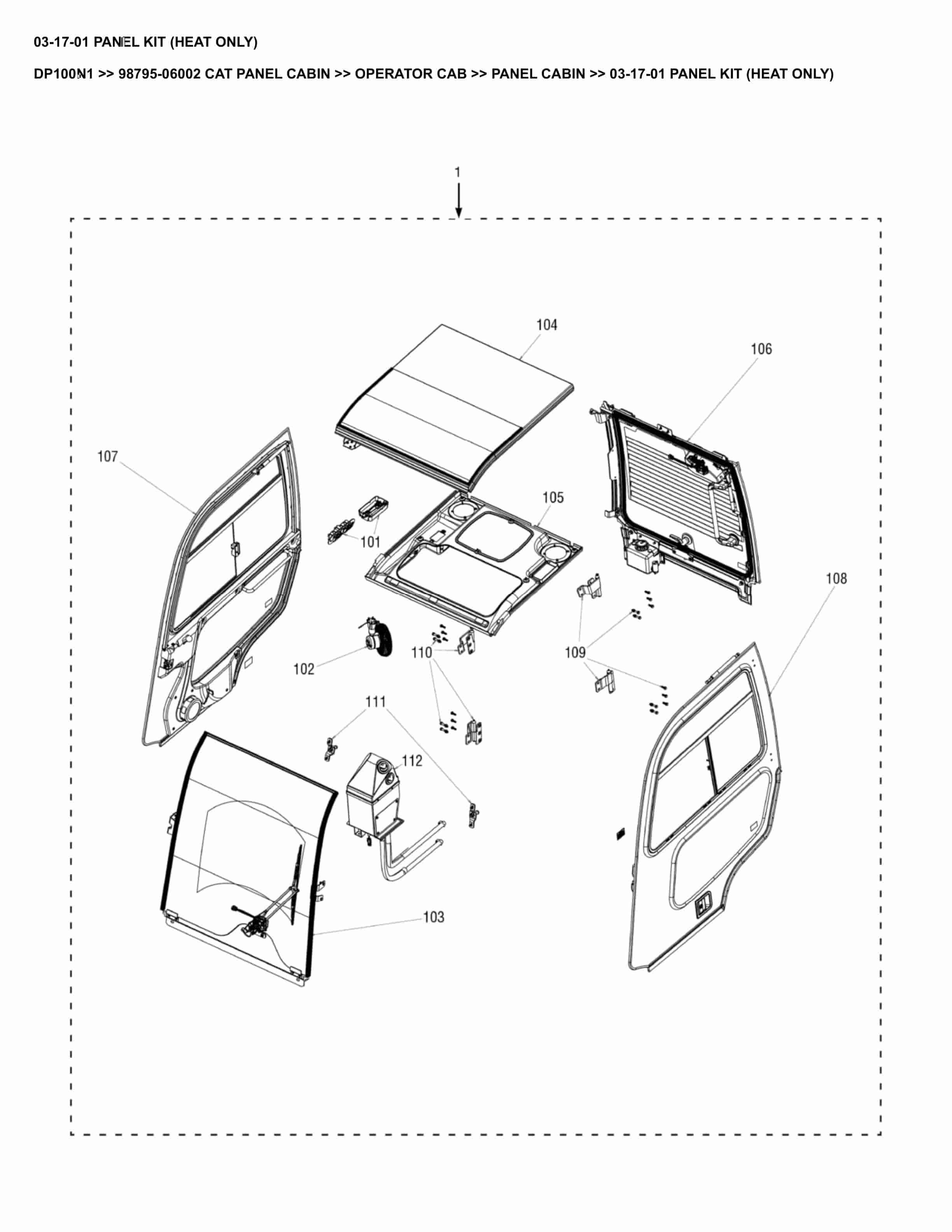 03-17-01 PANEL KIT (HEAT ONLY)

DP100N1 >> 98795-06002 CAT PANEL CABIN >> OPERATOR CAB >> PANEL CABIN >> 03-17-01 PANEL KIT (HEAT ONLY)

1

104

106

107

105

101

108

102

110

109

111

112

103