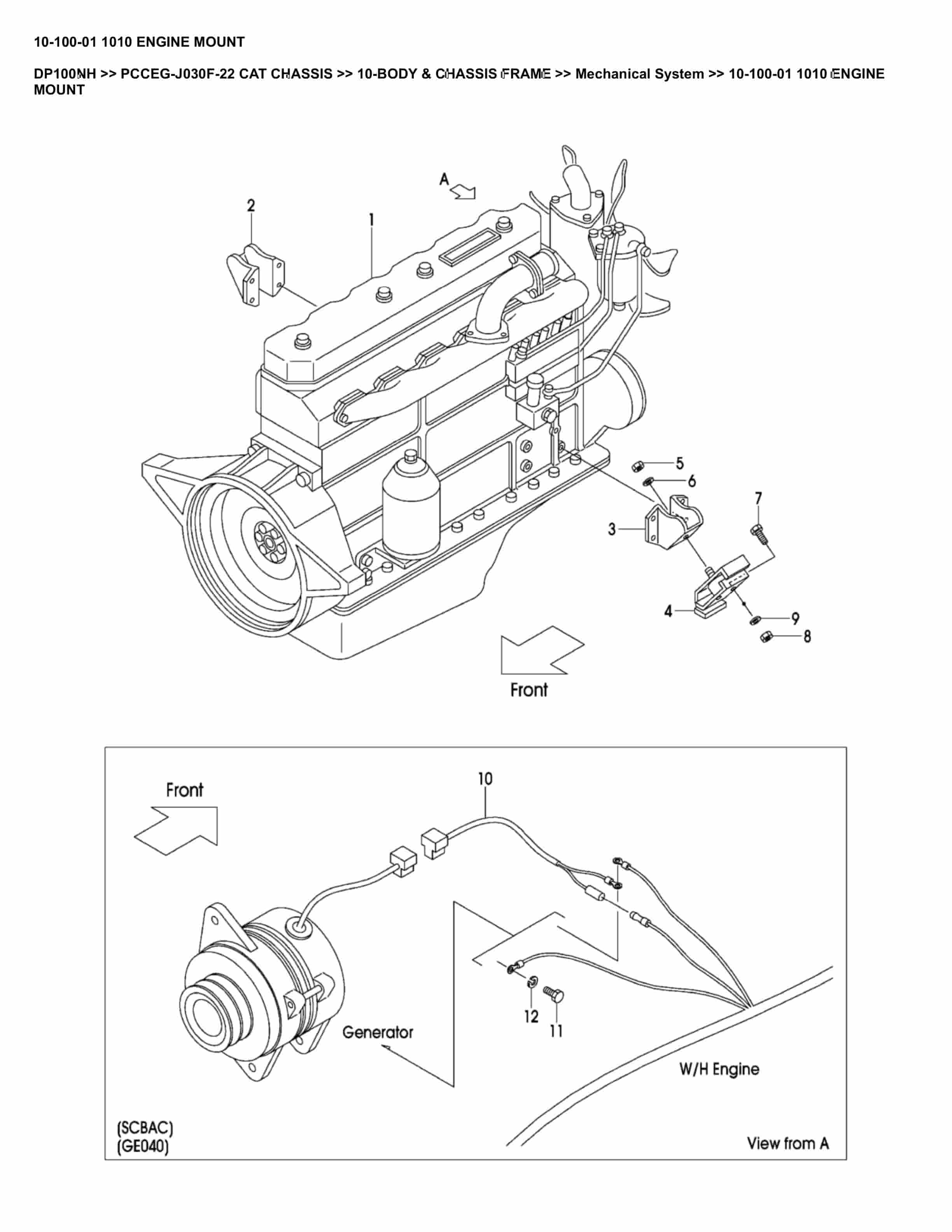 10-100-01 1010 ENGINE MOUNT

DP100NH >> PCCEG-J030F-22 CAT CHASSIS >> 10-BODY & CHASSIS FRAME >> Mechanical System >> 10-100-01 1010 ENGINE MOUNT

A

2

1

5

6

7

3

4

9

8

Front

Front

10

12

11

Generator

W/H Engine

(SCBAC)
(GE040)

View from A