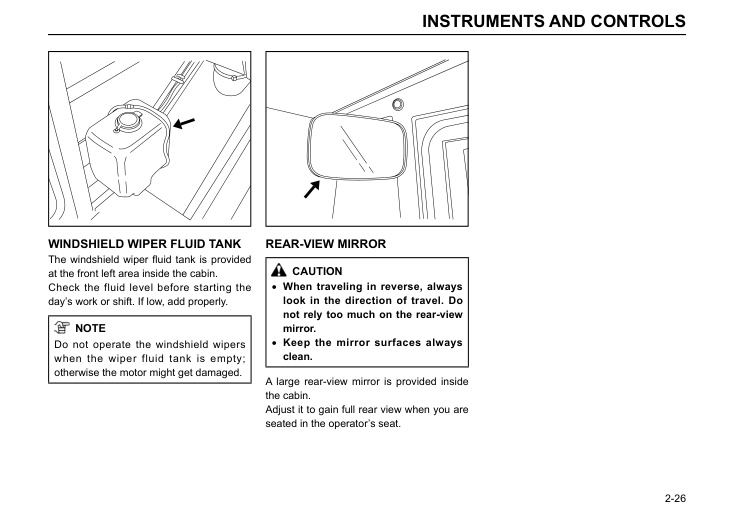 INSTRUMENTS AND CONTROLS

WINDSHIELD WIPER FLUID TANK

The windshield wiper fluid tank is provided at the front left area inside the cabin.
Check the fluid level before starting the day's work or shift. If low, add properly.

NOTE

Do not operate the windshield wipers when the wiper fluid tank is empty; otherwise the motor might get damaged.

REAR-VIEW MIRROR

CAUTION

• When traveling in reverse, always look in the direction of travel. Do not rely too much on the rear-view mirror.
• Keep the mirror surfaces always clean.

A large rear-view mirror is provided inside the cabin.
Adjust it to gain full rear view when you are seated in the operator's seat.

2-26