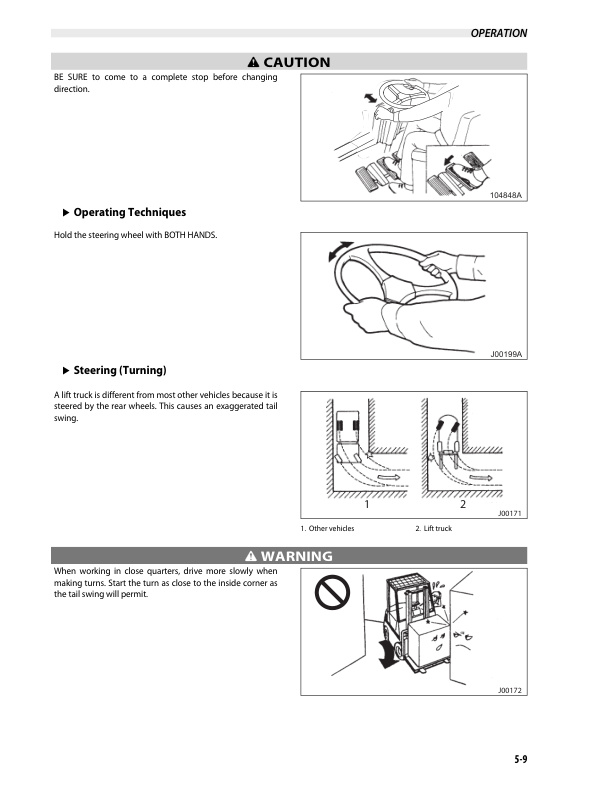 OPERATION

CAUTION

BE SURE to come to a complete stop before changing direction.

104848A

Operating Techniques

Hold the steering wheel with BOTH HANDS.

J00199A

Steering (Turning)

A lift truck is different from most other vehicles because it is steered by the rear wheels. This causes an exaggerated tail swing.

1

2

J00171

1. Other vehicles

2. Lift truck

WARNING

When working in close quarters, drive more slowly when making turns. Start the turn as close to the inside corner as the tail swing will permit.

J00172

5-9