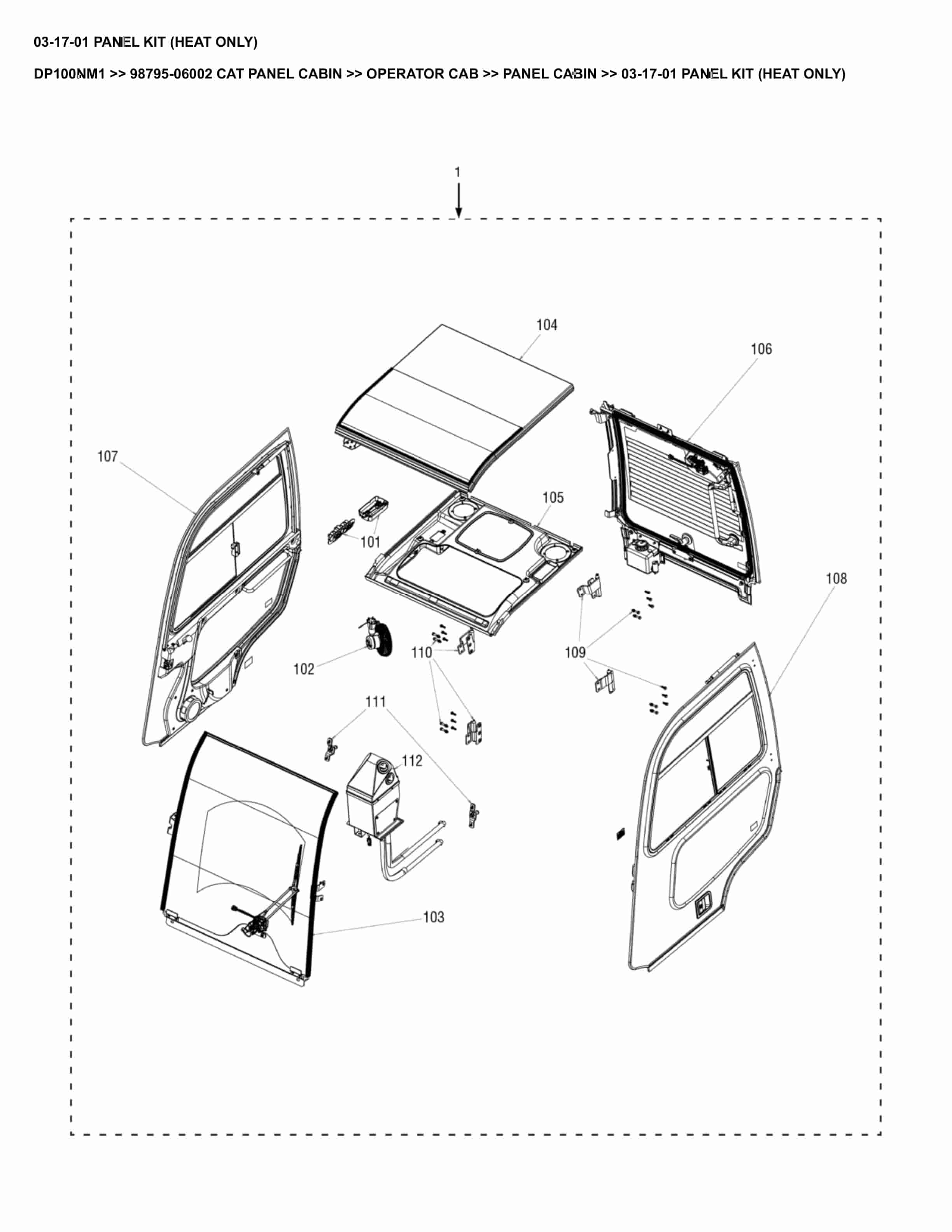 03-17-01 PANEL KIT (HEAT ONLY)

DP100NM1 >> 98795-06002 CAT PANEL CABIN >> OPERATOR CAB >> PANEL CABIN >> 03-17-01 PANEL KIT (HEAT ONLY)

1

104

106

107

105

101

108

102

110

109

111

112

103