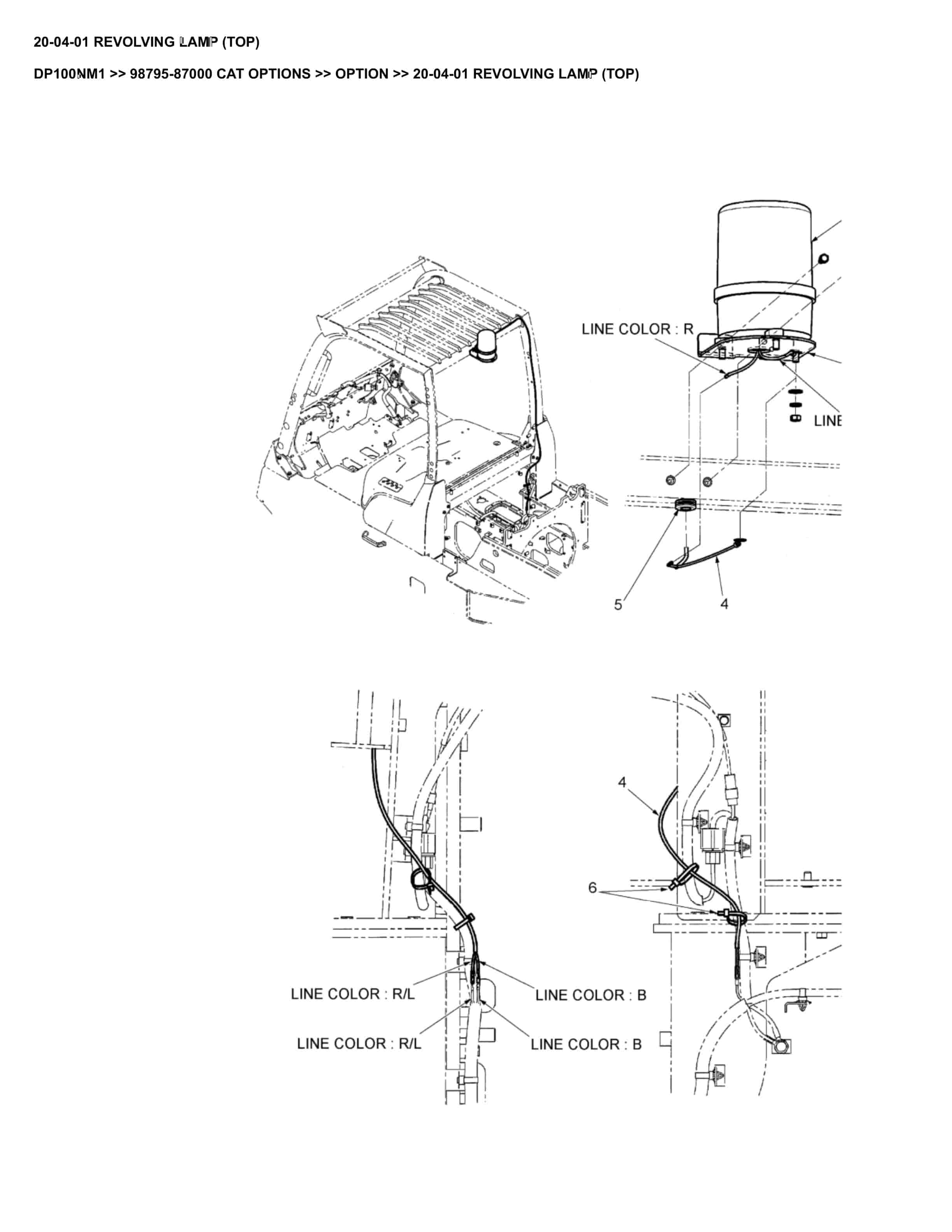 20-04-01 REVOLVING LAMP (TOP)

DP100NM1 >> 98795-87000 CAT OPTIONS >> OPTION >> 20-04-01 REVOLVING LAMP (TOP)

LINE COLOR : R

LINE

5

4

4

6

LINE COLOR : R/L

LINE COLOR : B

LINE COLOR : R/L

LINE COLOR : B