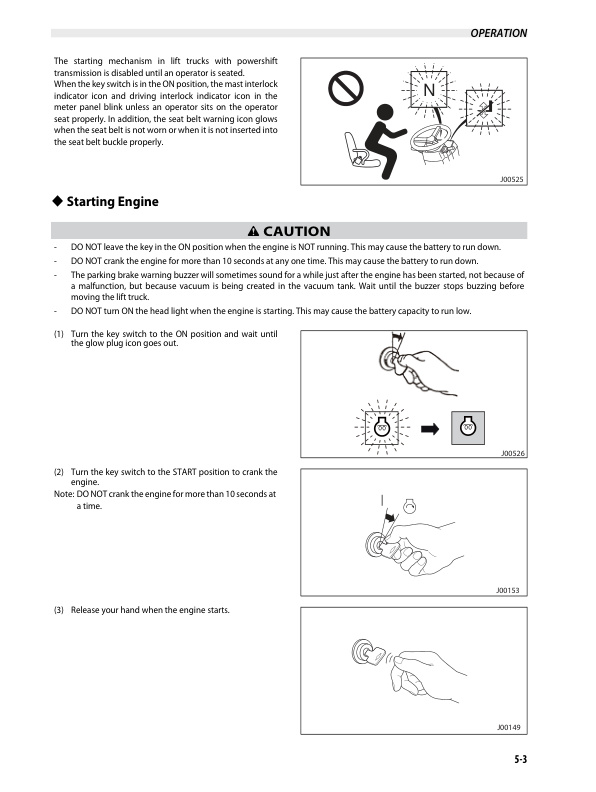 OPERATION

The starting mechanism in lift trucks with powershift transmission is disabled until an operator is seated.
When the key switch is in the ON position, the mast interlock indicator icon and driving interlock indicator icon in the meter panel blink unless an operator sits on the operator seat properly. In addition, the seat belt warning icon glows when the seat belt is not worn or when it is not inserted into the seat belt buckle properly.

N

J00525

◆ Starting Engine

⚠ CAUTION

- DO NOT leave the key in the ON position when the engine is NOT running. This may cause the battery to run down.
- DO NOT crank the engine for more than 10 seconds at any one time. This may cause the battery to run down.
- The parking brake warning buzzer will sometimes sound for a while just after the engine has been started, not because of a malfunction, but because vacuum is being created in the vacuum tank. Wait until the buzzer stops buzzing before moving the lift truck.
- DO NOT turn ON the head light when the engine is starting. This may cause the battery capacity to run low.

(1) Turn the key switch to the ON position and wait until the glow plug icon goes out.

J00526

(2) Turn the key switch to the START position to crank the engine.
Note: DO NOT crank the engine for more than 10 seconds at a time.

J00153

(3) Release your hand when the engine starts.

J00149

5-3