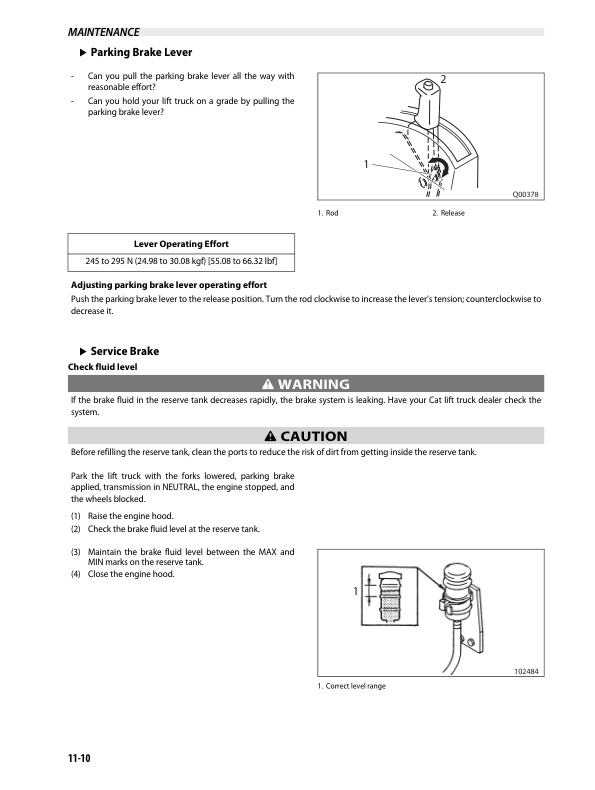 MAINTENANCE

▶ Parking Brake Lever

- Can you pull the parking brake lever all the way with reasonable effort?
- Can you hold your lift truck on a grade by pulling the parking brake lever?

2

1

Q00378

1. Rod 2. Release

| Lever Operating Effort |
|---|
| 245 to 295 N (24.98 to 30.08 kgf) [55.08 to 66.32 lbf] |

Adjusting parking brake lever operating effort
Push the parking brake lever to the release position. Turn the rod clockwise to increase the lever's tension; counterclockwise to decrease it.

▶ Service Brake
Check fluid level

⚠ WARNING
If the brake fluid in the reserve tank decreases rapidly, the brake system is leaking. Have your Cat lift truck dealer check the system.

⚠ CAUTION
Before refilling the reserve tank, clean the ports to reduce the risk of dirt from getting inside the reserve tank.

Park the lift truck with the forks lowered, parking brake applied, transmission in NEUTRAL, the engine stopped, and the wheels blocked.

(1) Raise the engine hood.
(2) Check the brake fluid level at the reserve tank.

(3) Maintain the brake fluid level between the MAX and MIN marks on the reserve tank.
(4) Close the engine hood.

1

102484

1. Correct level range

11-10