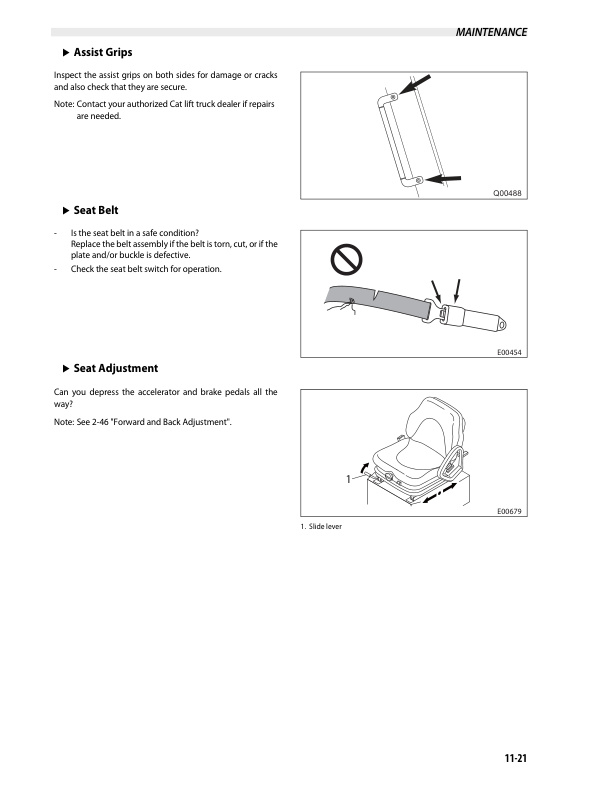 MAINTENANCE

▶ Assist Grips

Inspect the assist grips on both sides for damage or cracks and also check that they are secure.

Note: Contact your authorized Cat lift truck dealer if repairs are needed.

Q00488

▶ Seat Belt

- Is the seat belt in a safe condition?
Replace the belt assembly if the belt is torn, cut, or if the plate and/or buckle is defective.
- Check the seat belt switch for operation.

E00454

▶ Seat Adjustment

Can you depress the accelerator and brake pedals all the way?

Note: See 2-46 "Forward and Back Adjustment".

1

E00679

1. Slide lever

11-21