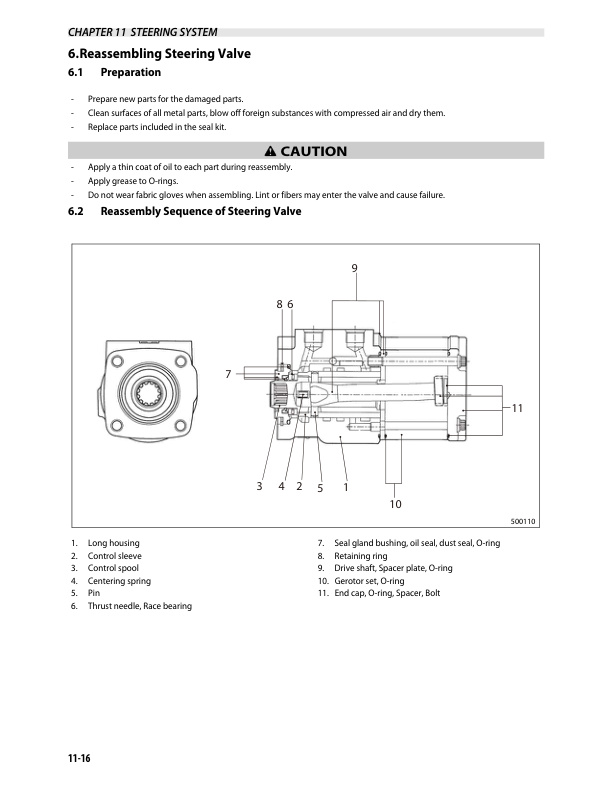 CHAPTER 11 STEERING SYSTEM

6.Reassembling Steering Valve

6.1 Preparation

- Prepare new parts for the damaged parts.
- Clean surfaces of all metal parts, blow off foreign substances with compressed air and dry them.
- Replace parts included in the seal kit.

CAUTION

- Apply a thin coat of oil to each part during reassembly.
- Apply grease to O-rings.
- Do not wear fabric gloves when assembling. Lint or fibers may enter the valve and cause failure.

6.2 Reassembly Sequence of Steering Valve

9
8 6
7
11
3 4 2 5 1
10
S00110

1. Long housing
2. Control sleeve
3. Control spool
4. Centering spring
5. Pin
6. Thrust needle, Race bearing
7. Seal gland bushing, oil seal, dust seal, O-ring
8. Retaining ring
9. Drive shaft, Spacer plate, O-ring
10. Gerotor set, O-ring
11. End cap, O-ring, Spacer, Bolt

11-16