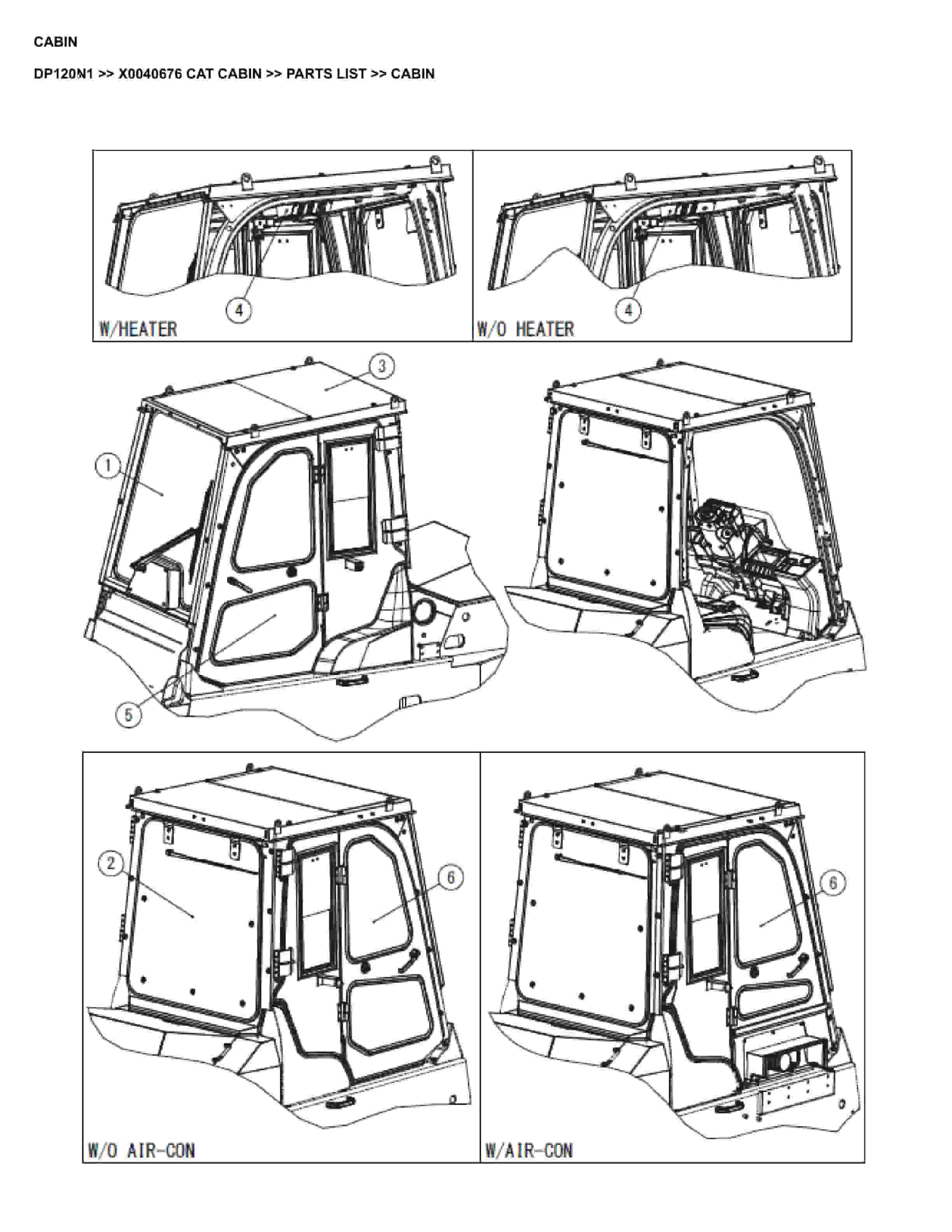 CABIN

DP120N1 >> X0040676 CAT CABIN >> PARTS LIST >> CABIN

4
W/HEATER

4
W/O HEATER

3
1
5

2
6
W/O AIR-CON

6
W/AIR-CON