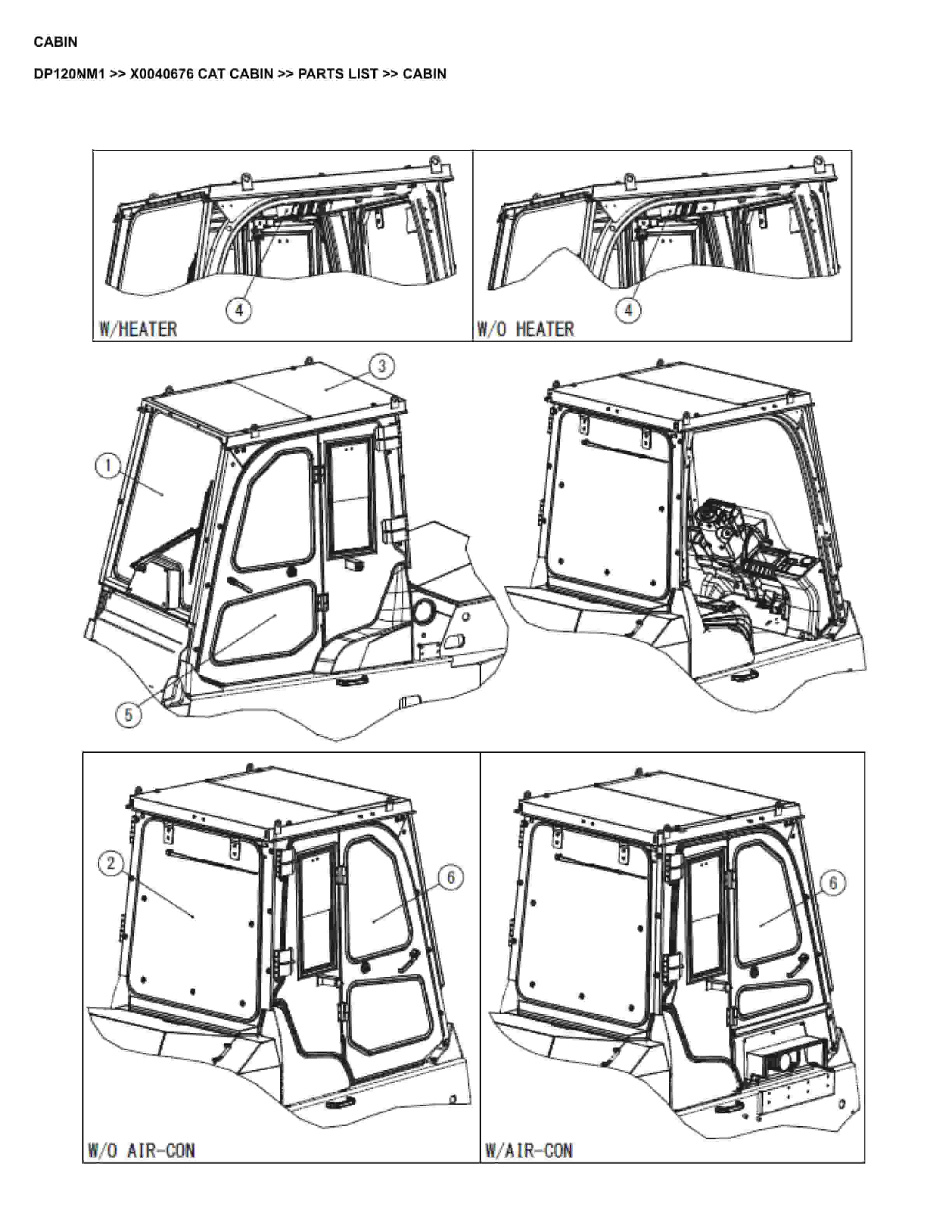 CABIN

DP120NM1 >> X0040676 CAT CABIN >> PARTS LIST >> CABIN

4
W/HEATER

4
W/O HEATER

3
1
5

2
6
W/O AIR-CON

6
W/AIR-CON