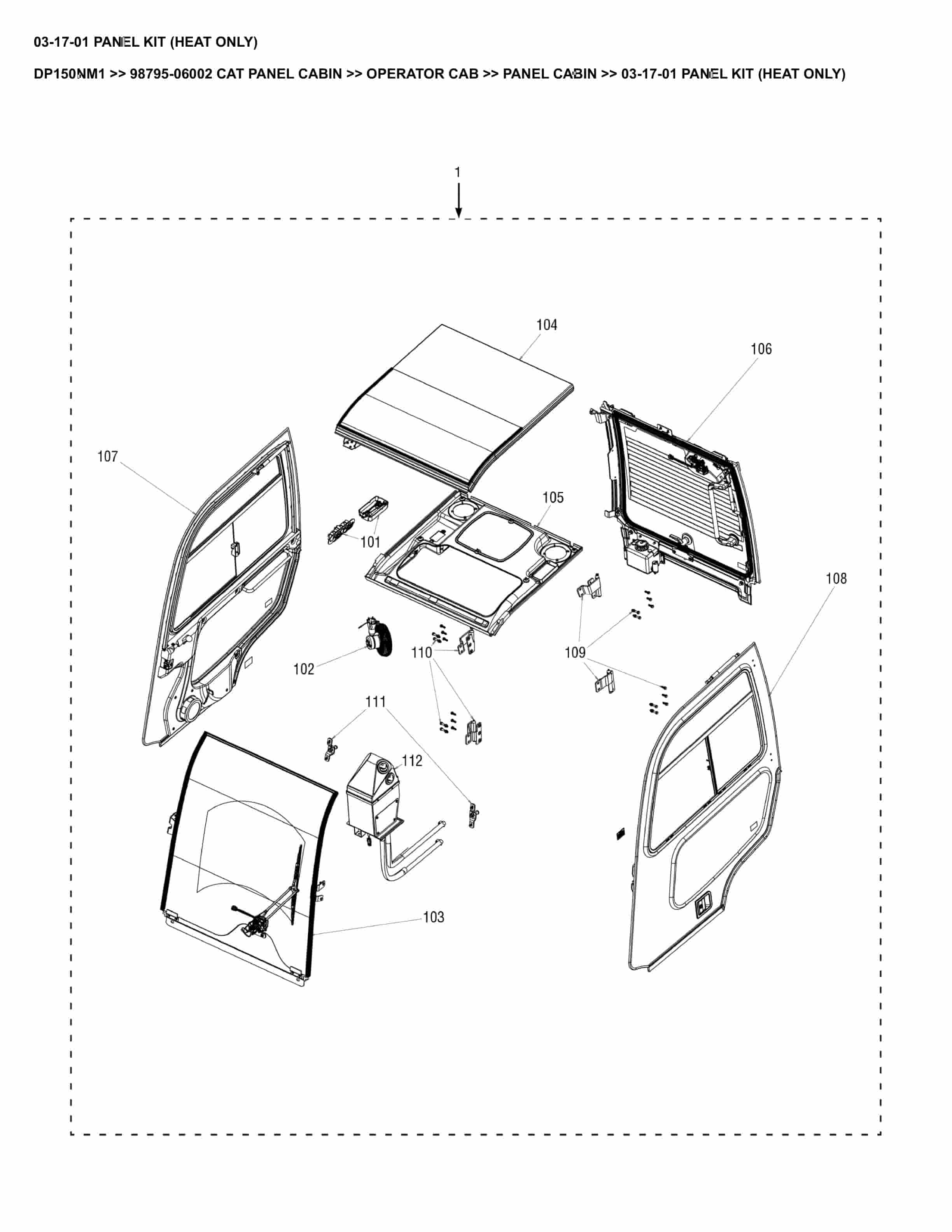 03-17-01 PANEL KIT (HEAT ONLY)

DP150NM1 >> 98795-06002 CAT PANEL CABIN >> OPERATOR CAB >> PANEL CABIN >> 03-17-01 PANEL KIT (HEAT ONLY)

1

104

106

107

105

101

108

102

110

109

111

112

103